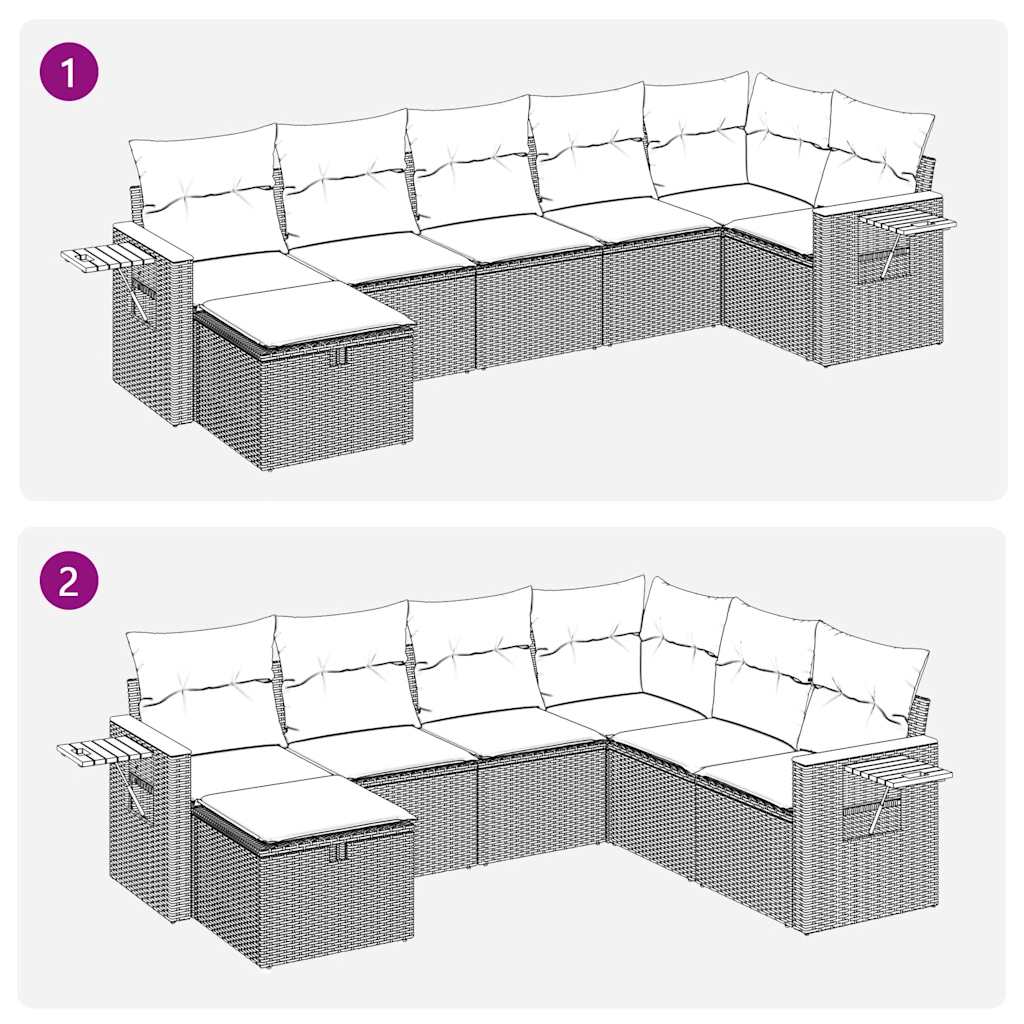 1

2