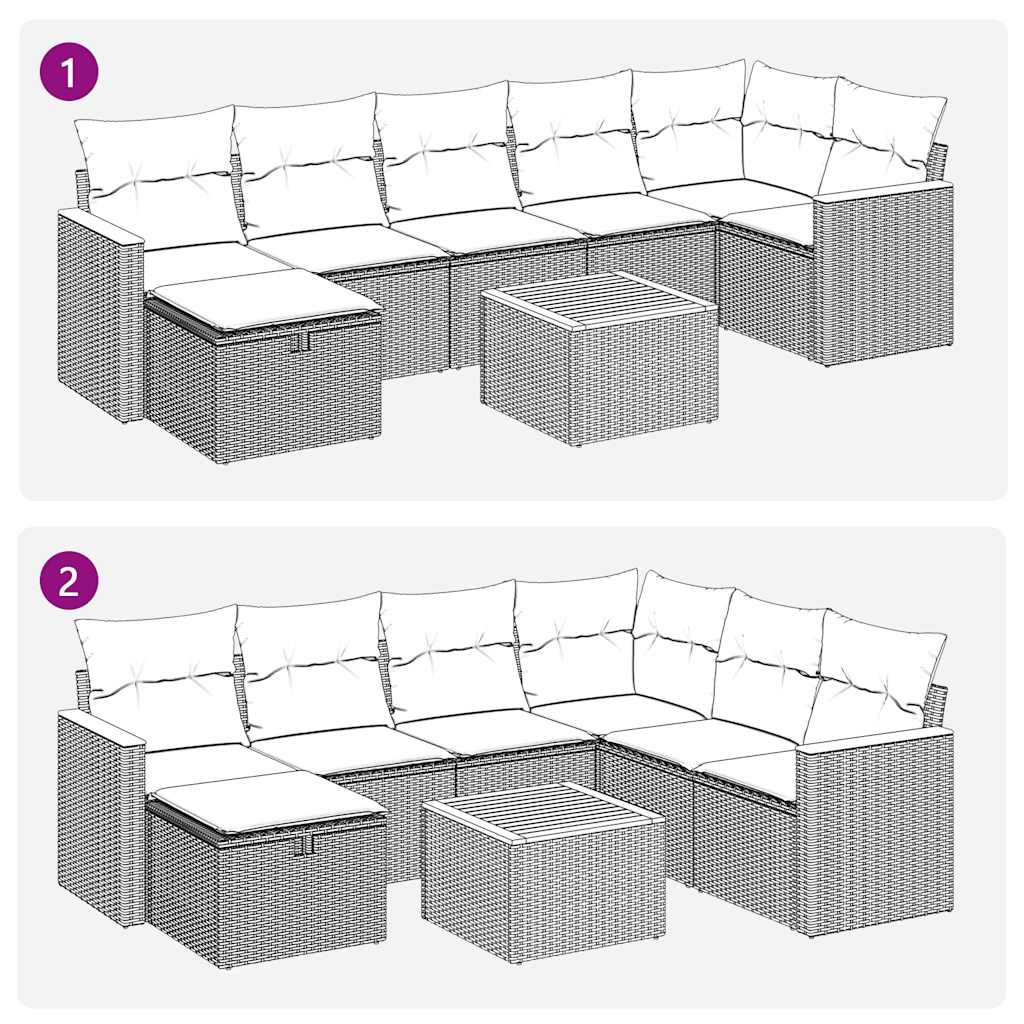 1

2