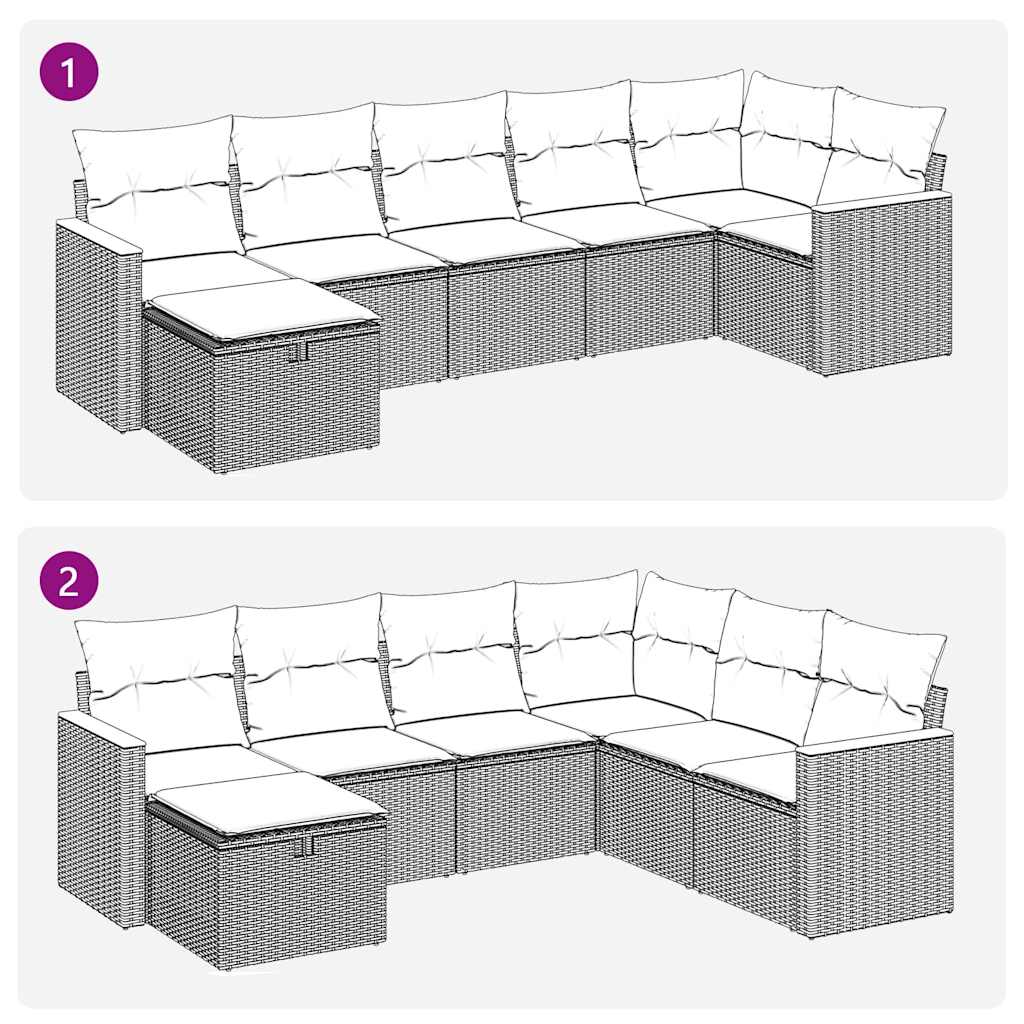 1

2