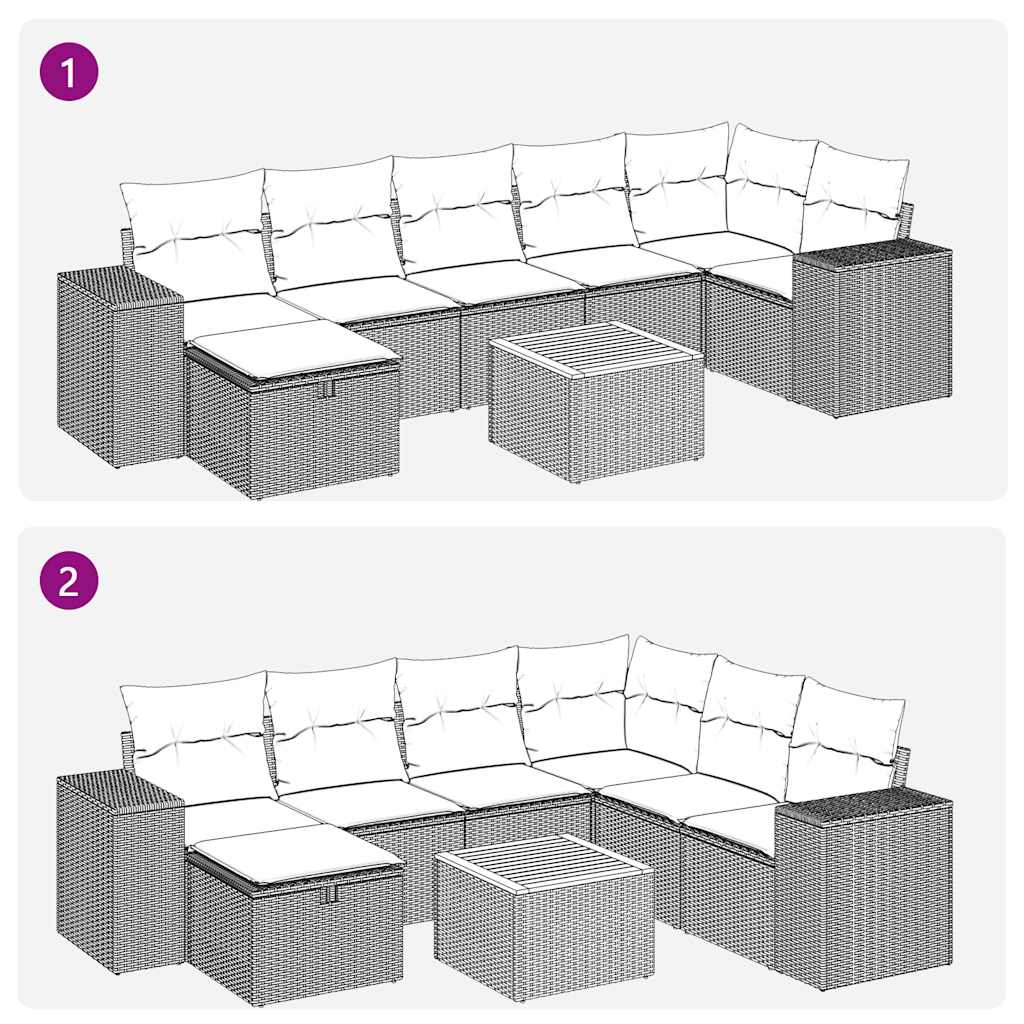 1

2