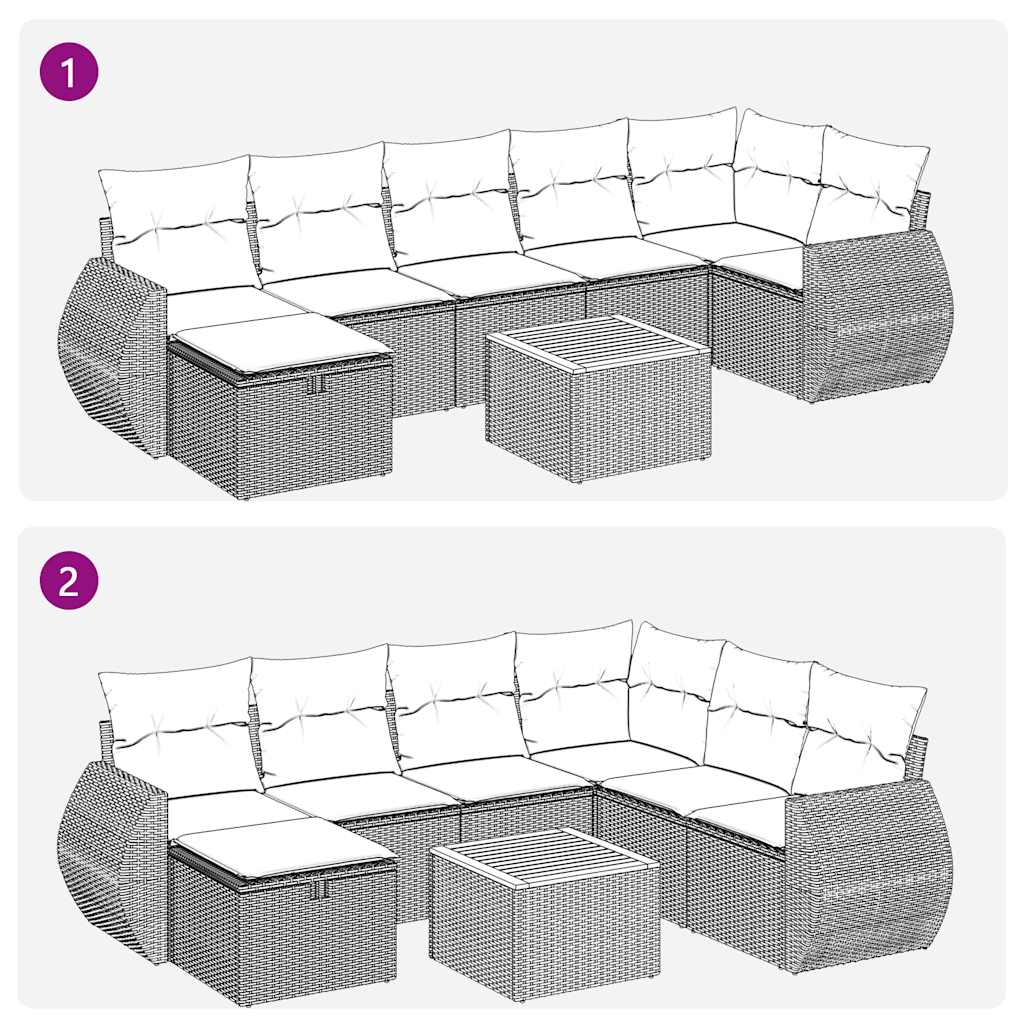 1

2