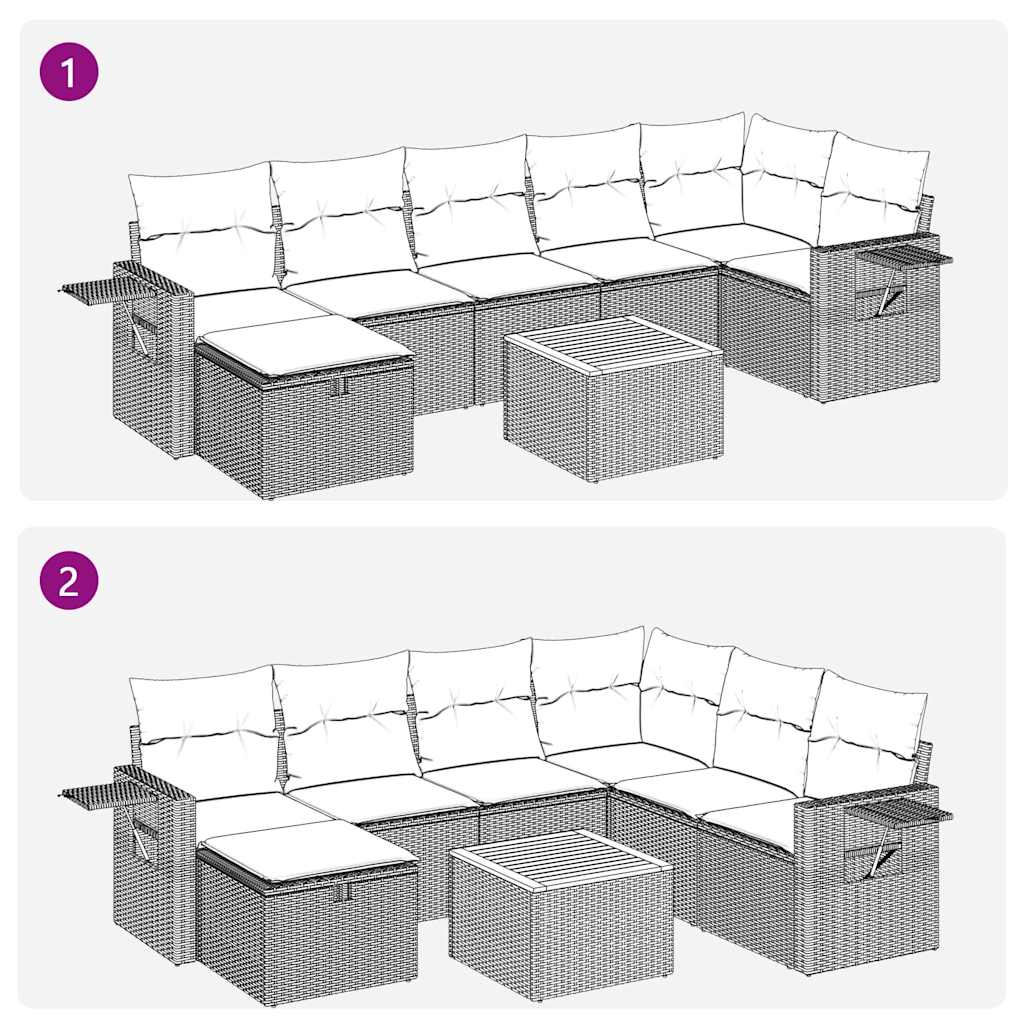 1

2