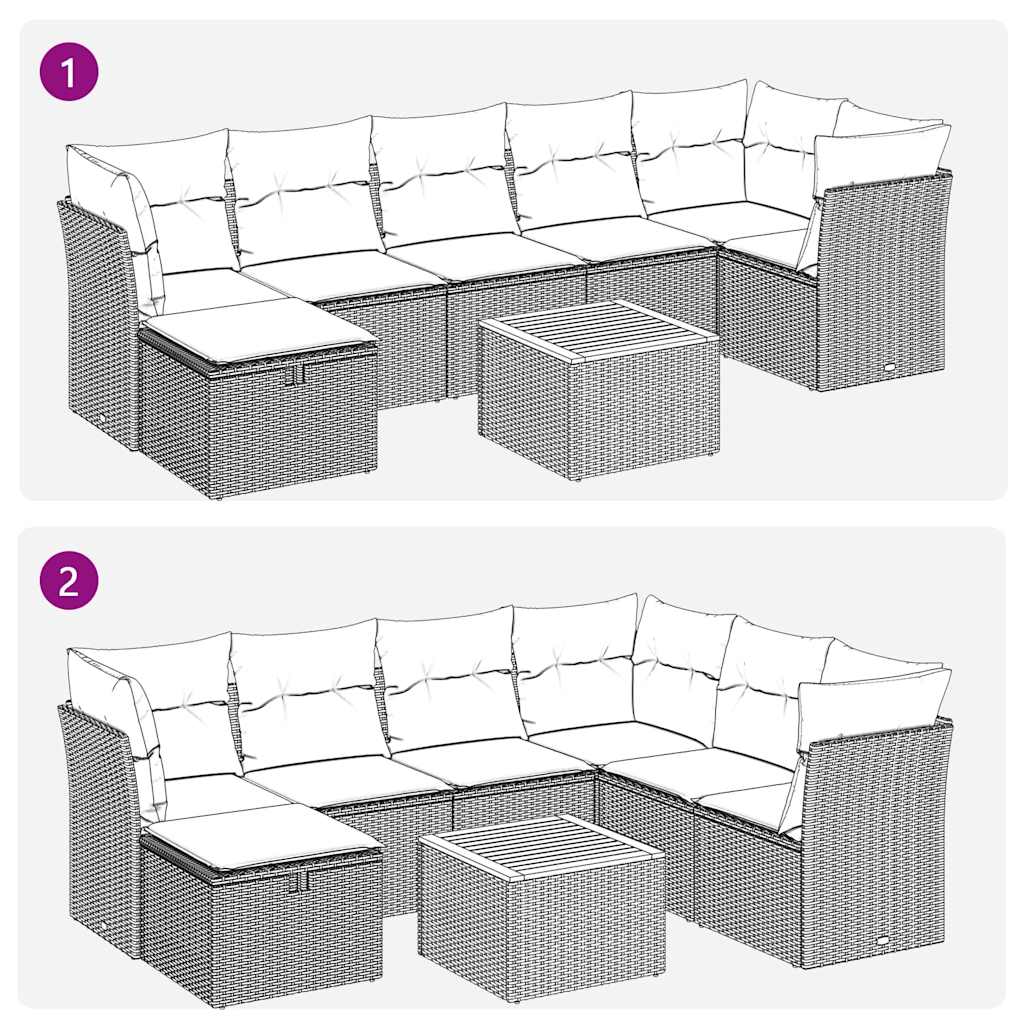 1

2