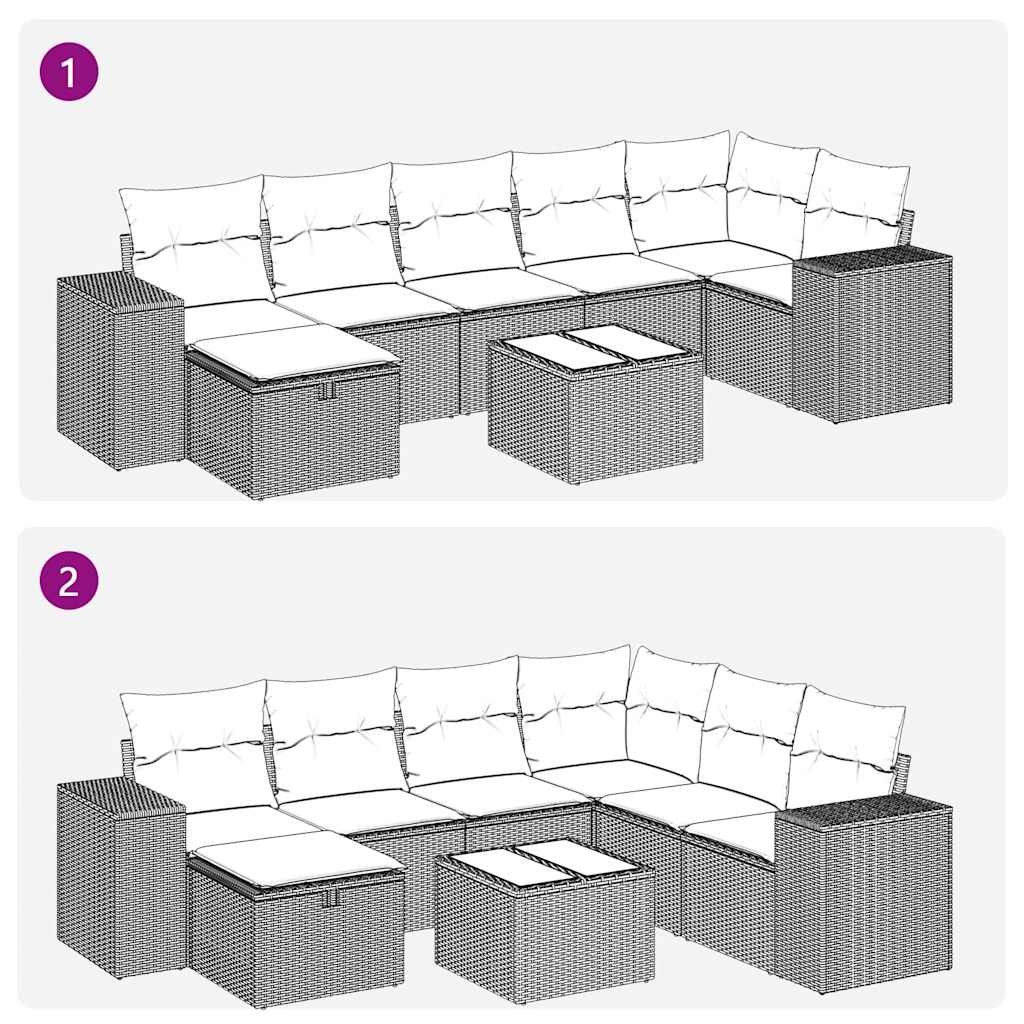 1

2