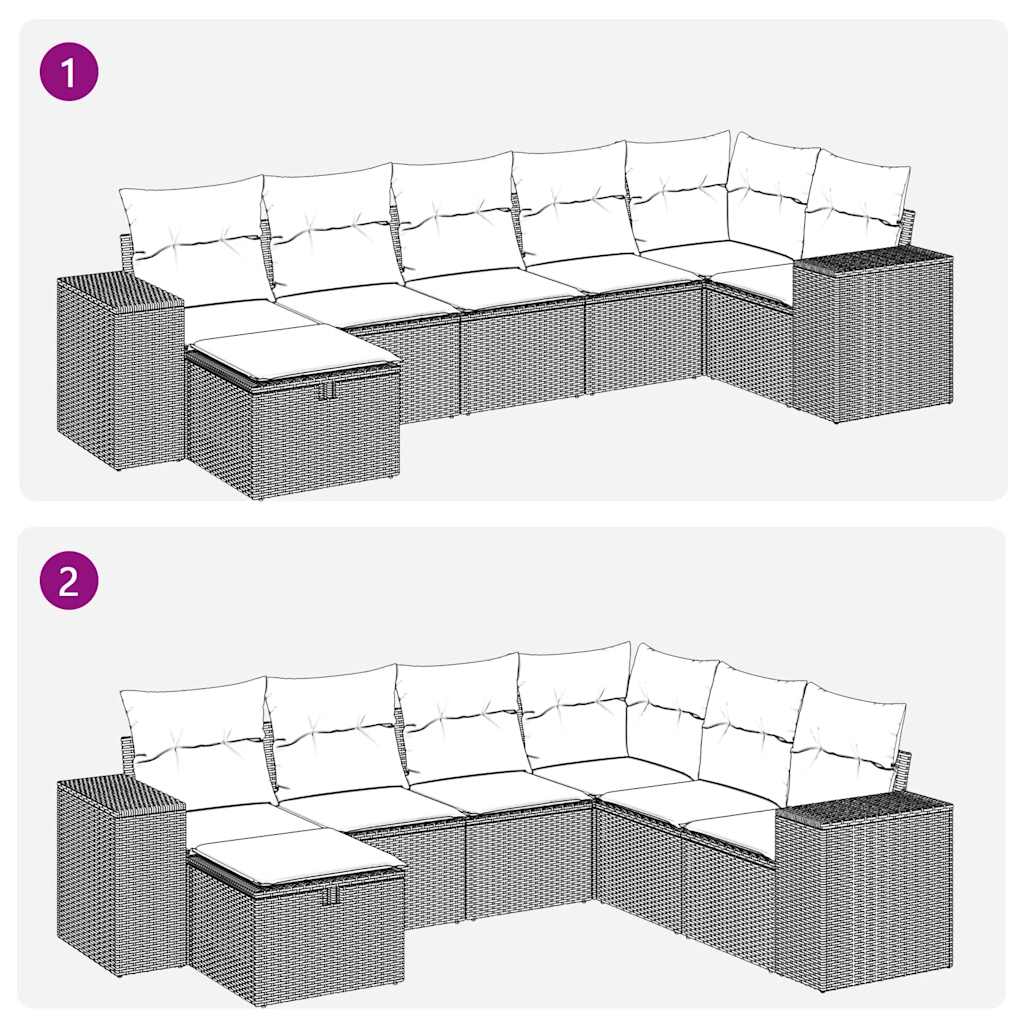 1

2