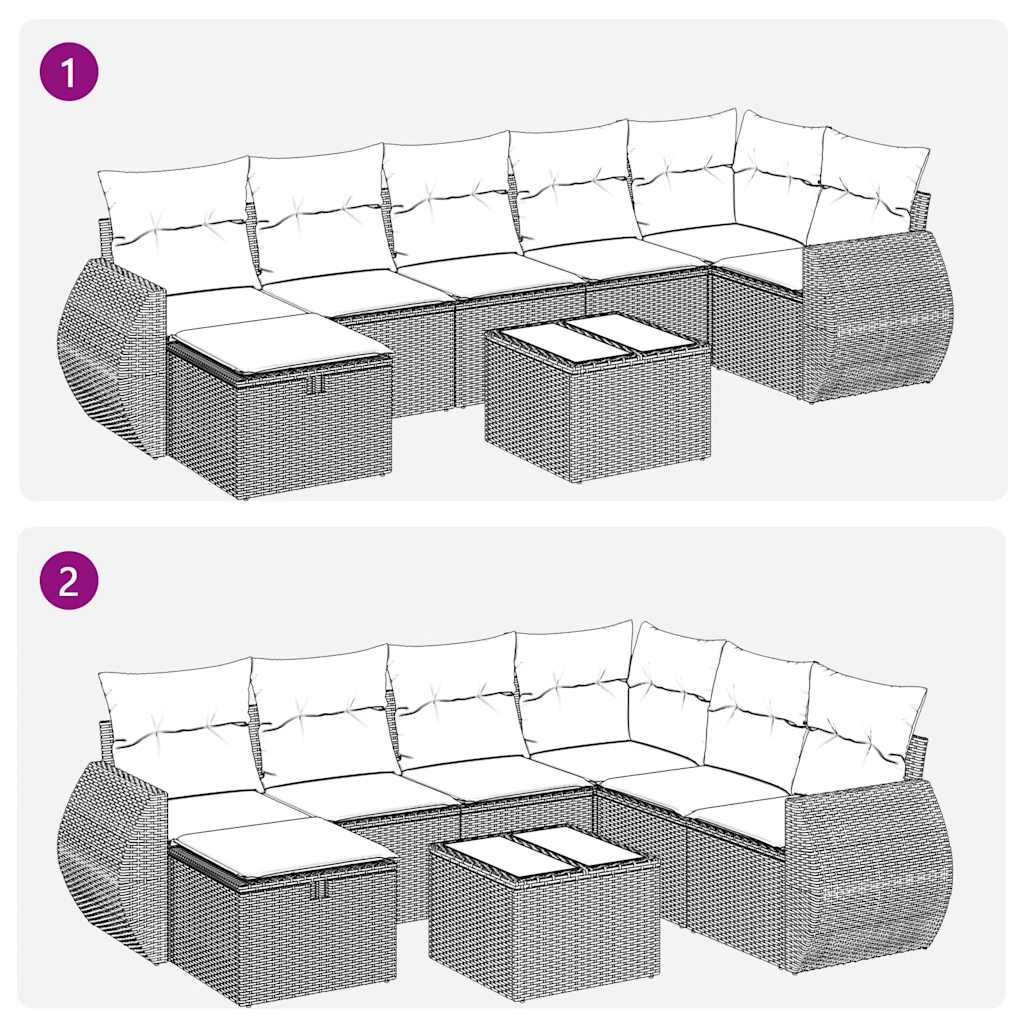 1

2