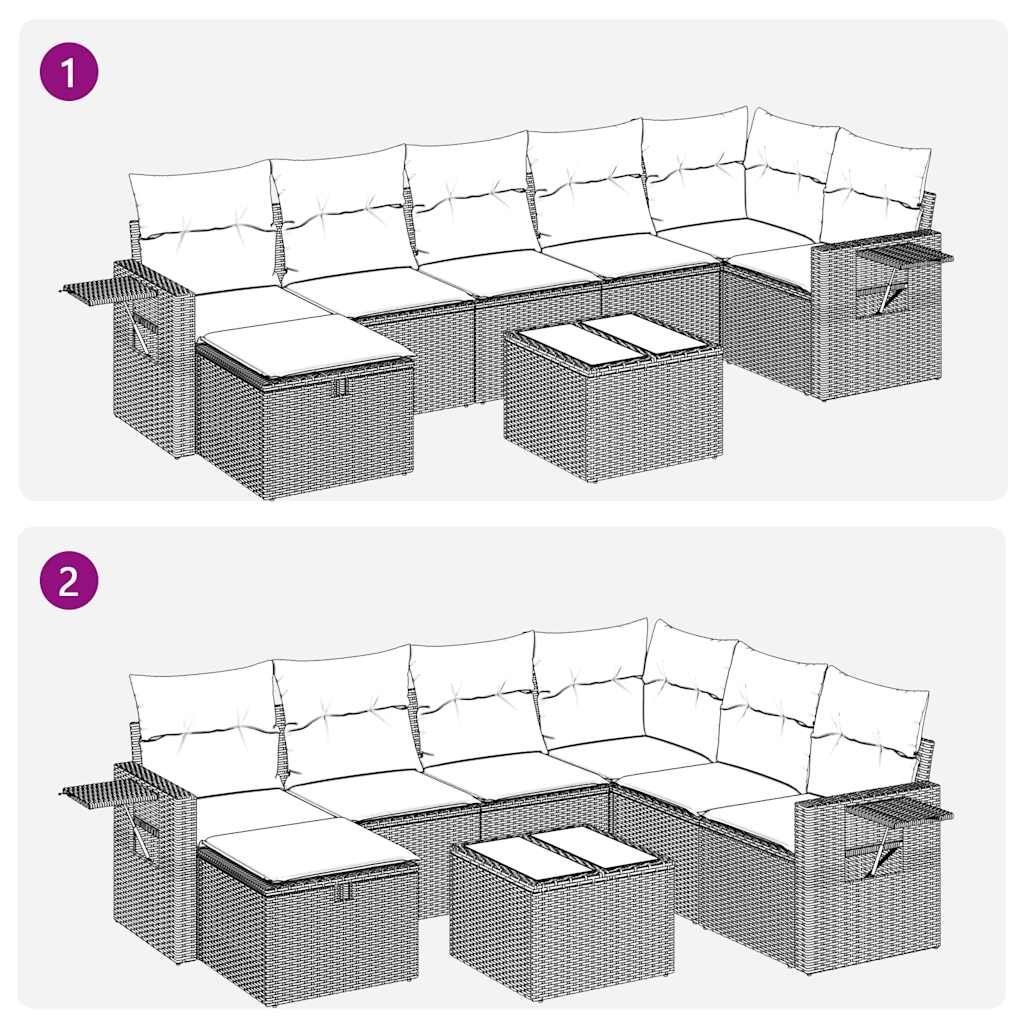 1

2