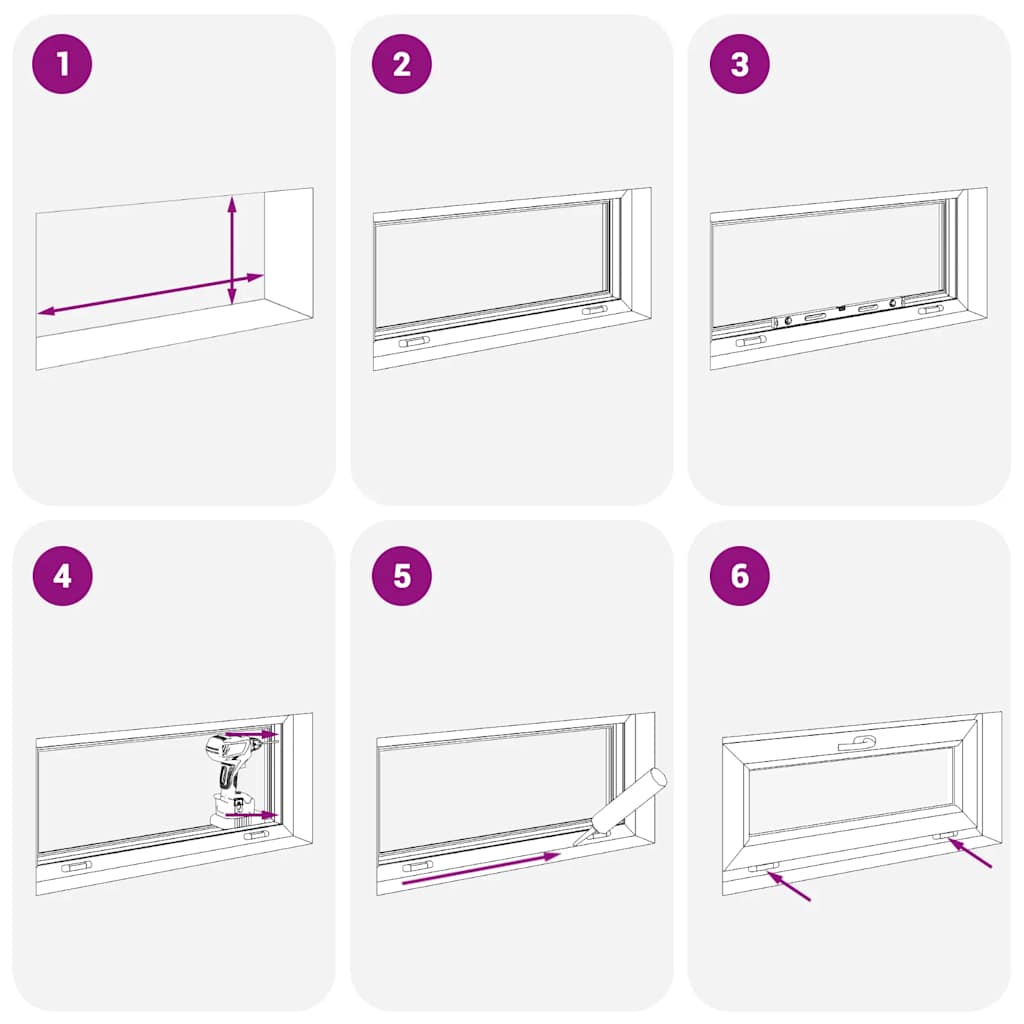 1

2

3

4

5

6