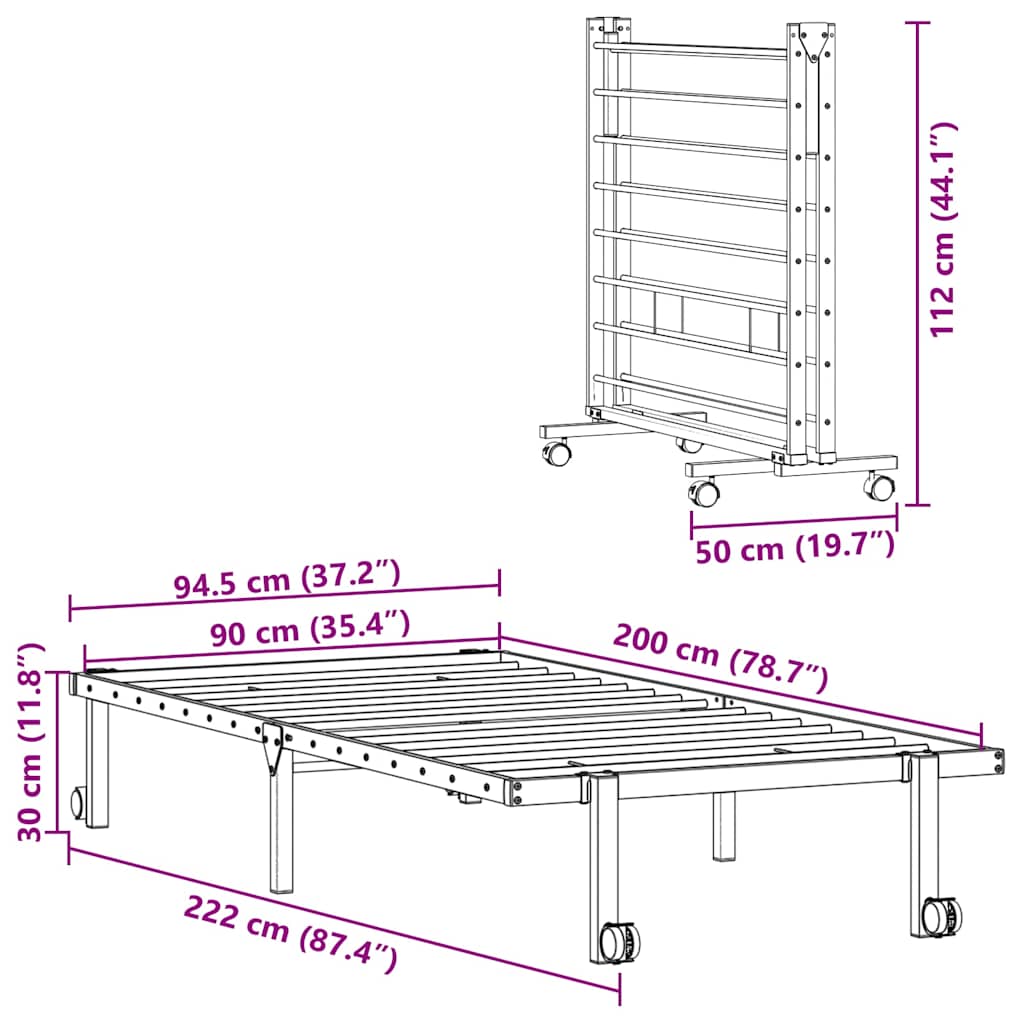 112 cm (44.1″)

50 cm (19.7″)

94.5 cm (37.2″)

90 cm (35.4″)

200 cm (78.7″)

30 cm (11.8″)

222 cm (87.4″)