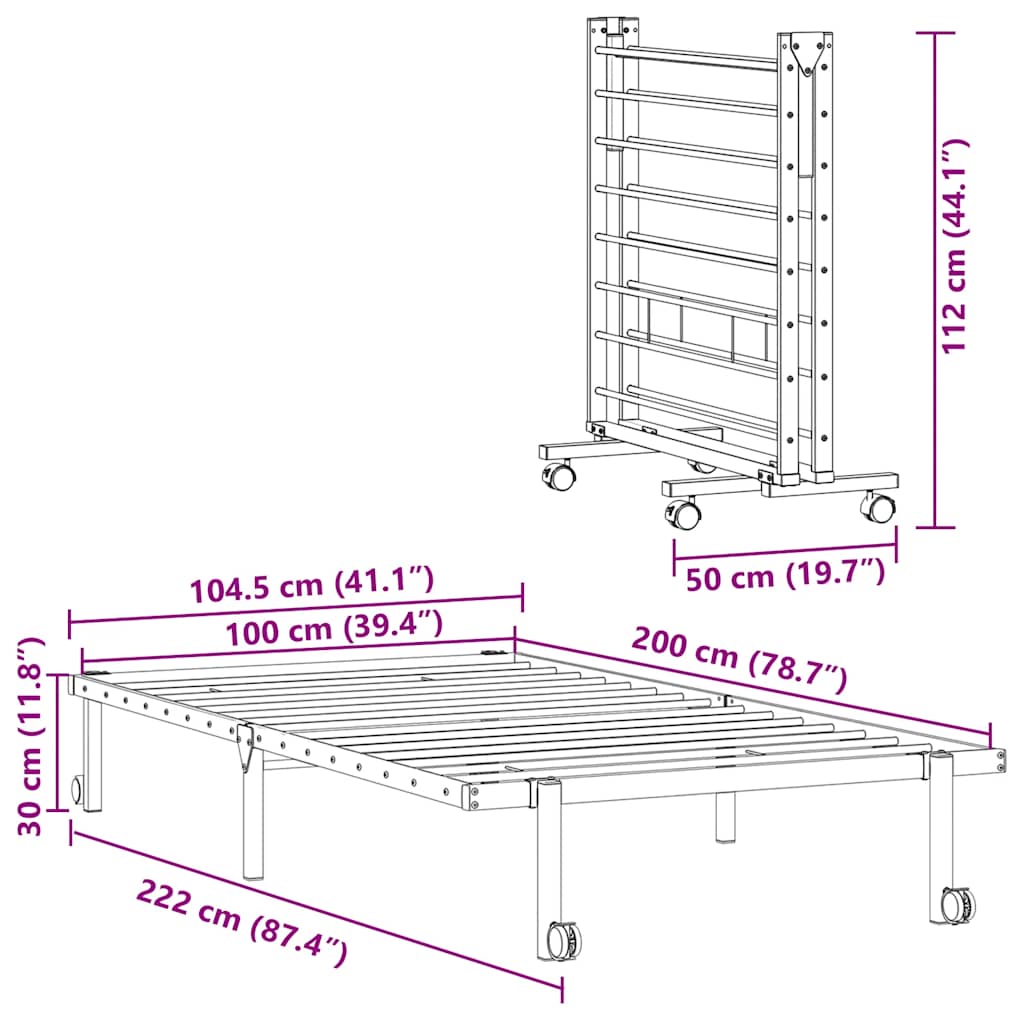 112 cm (44.1″)

50 cm (19.7″)

104.5 cm (41.1″)

100 cm (39.4″)

200 cm (78.7″)

30 cm (11.8″)

222 cm (87.4″)