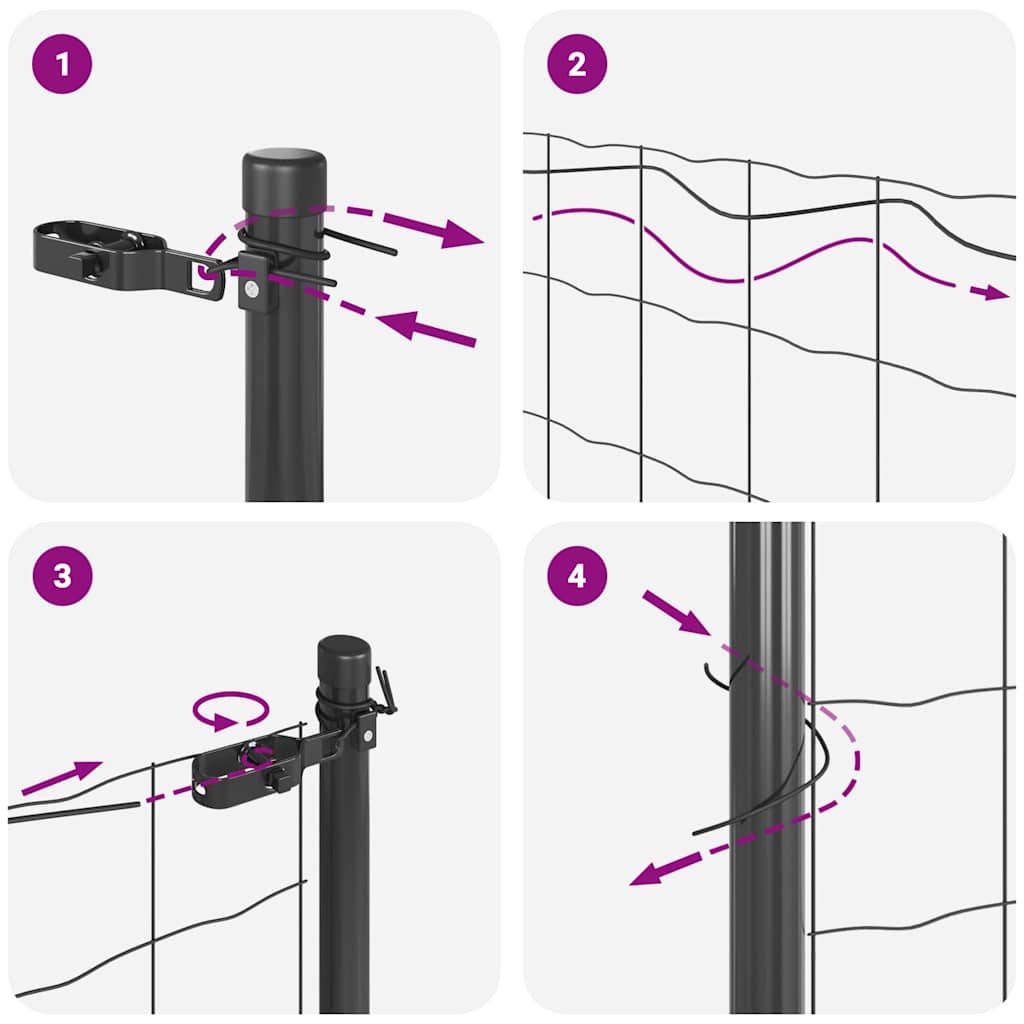 1

2

3

4