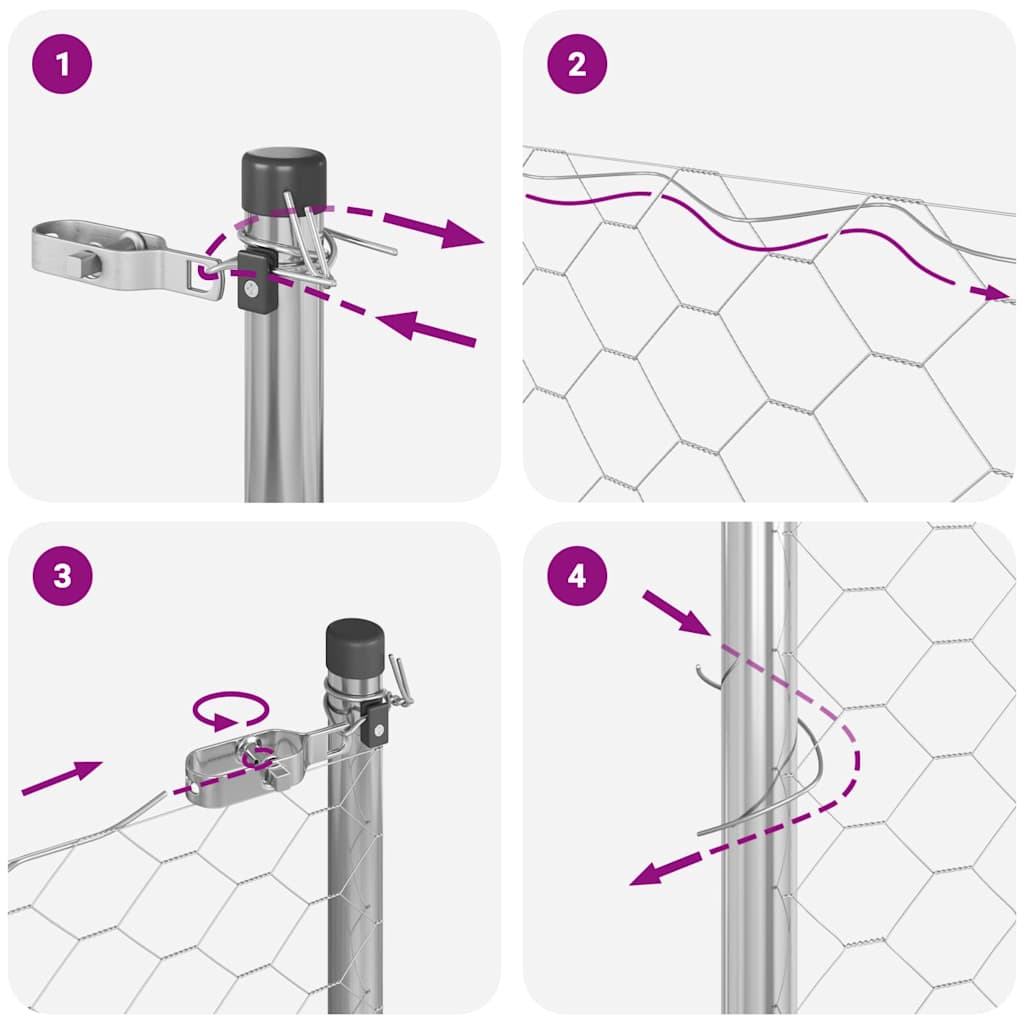 1
2
3
4