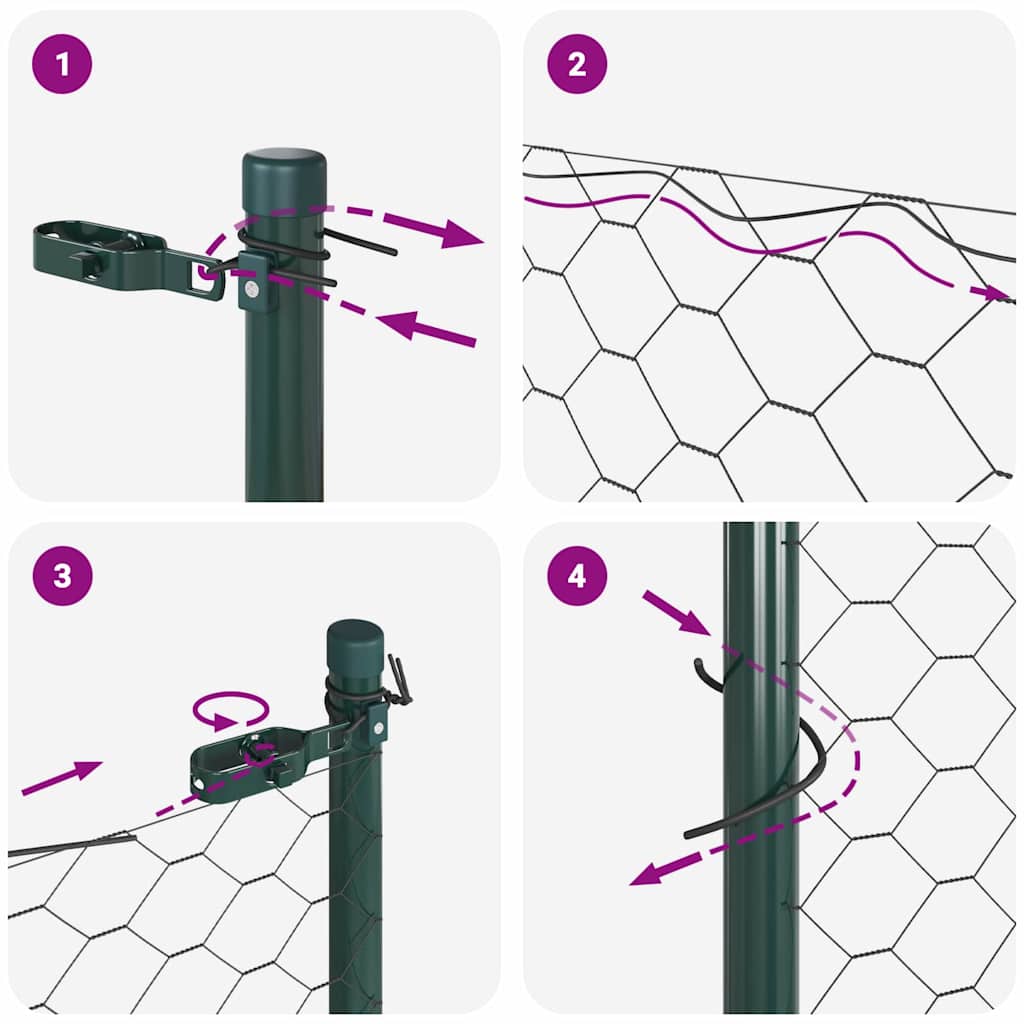 1

2

3

4