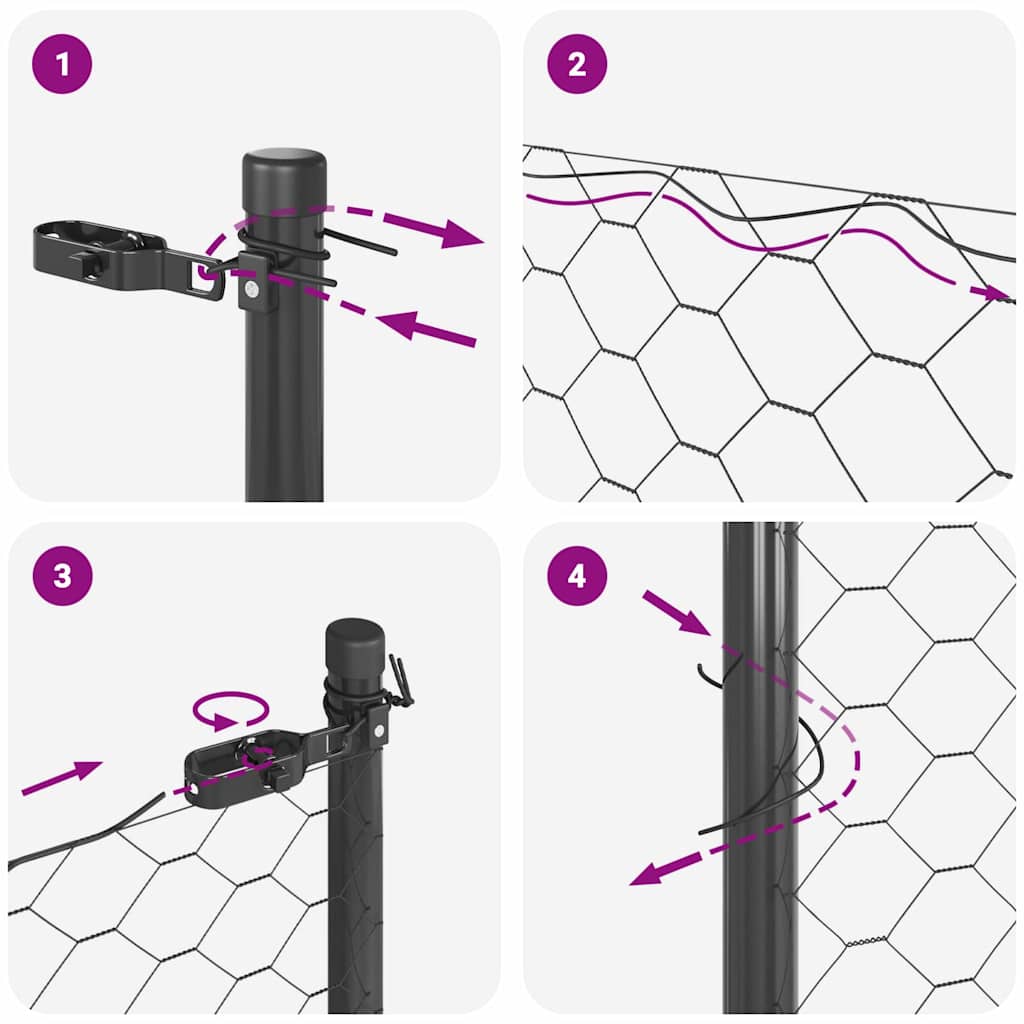 1

2

3

4