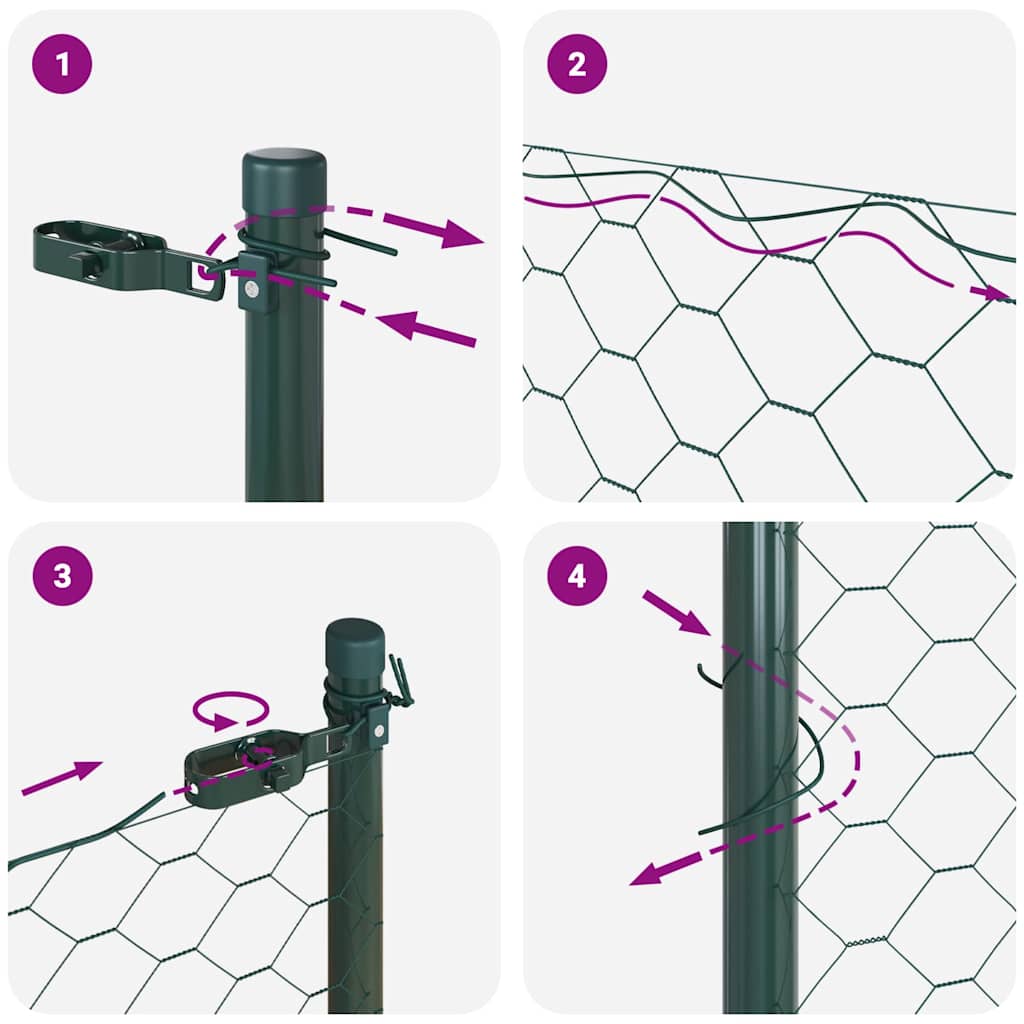 1

2

3

4