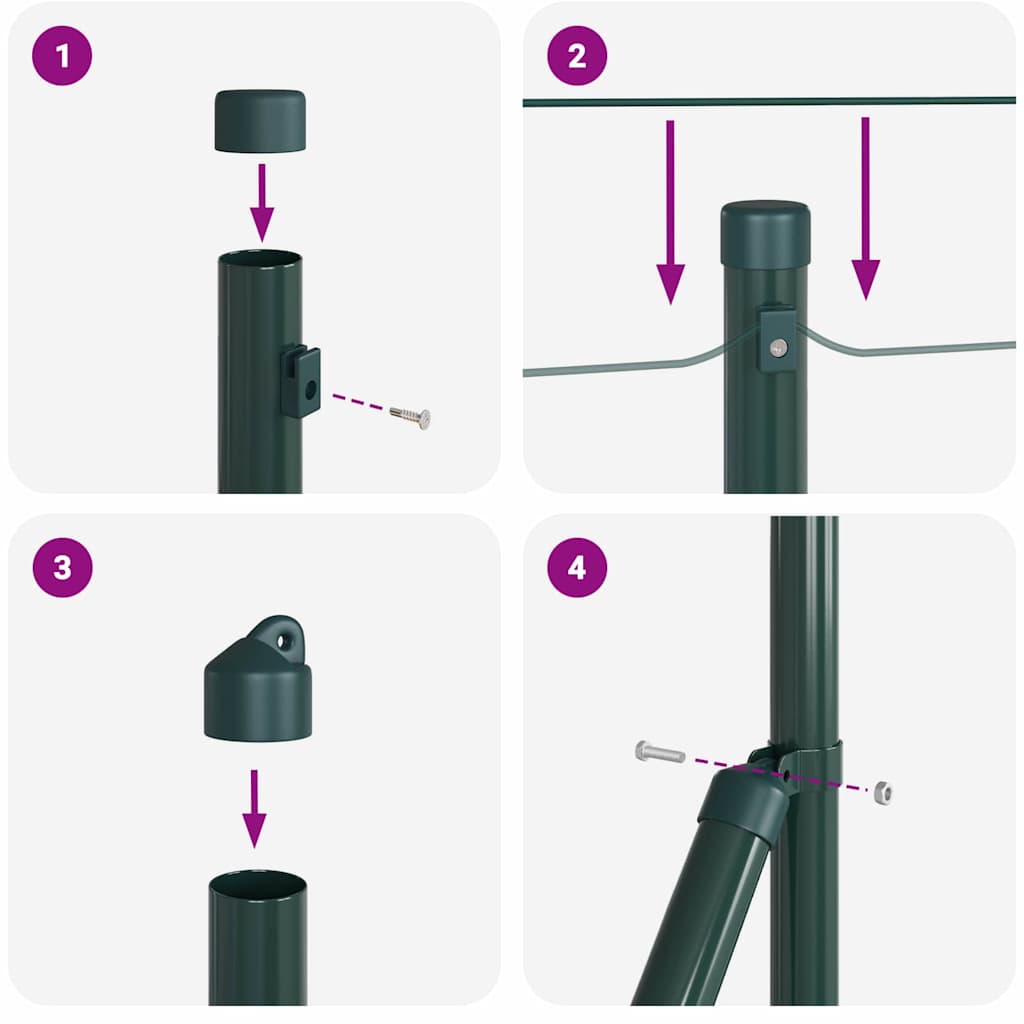 1

2

3

4