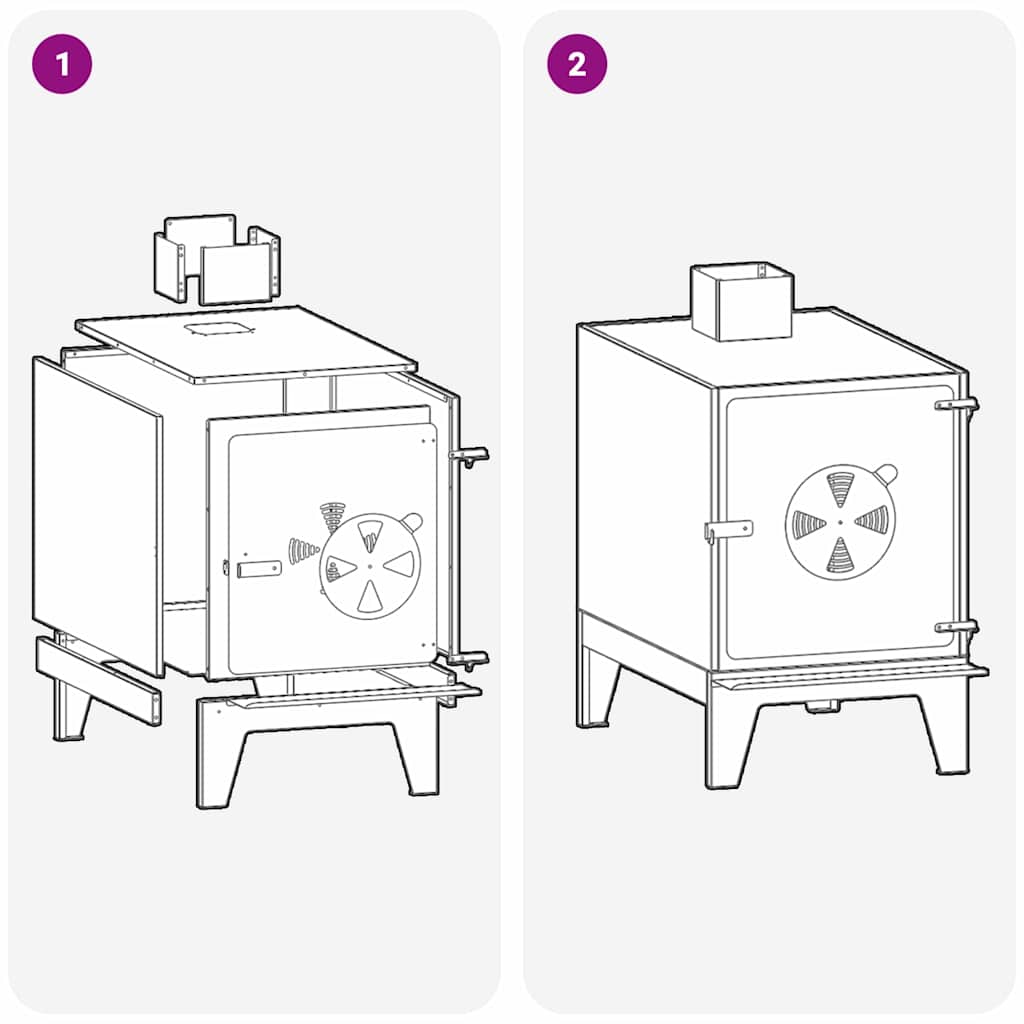 1

2