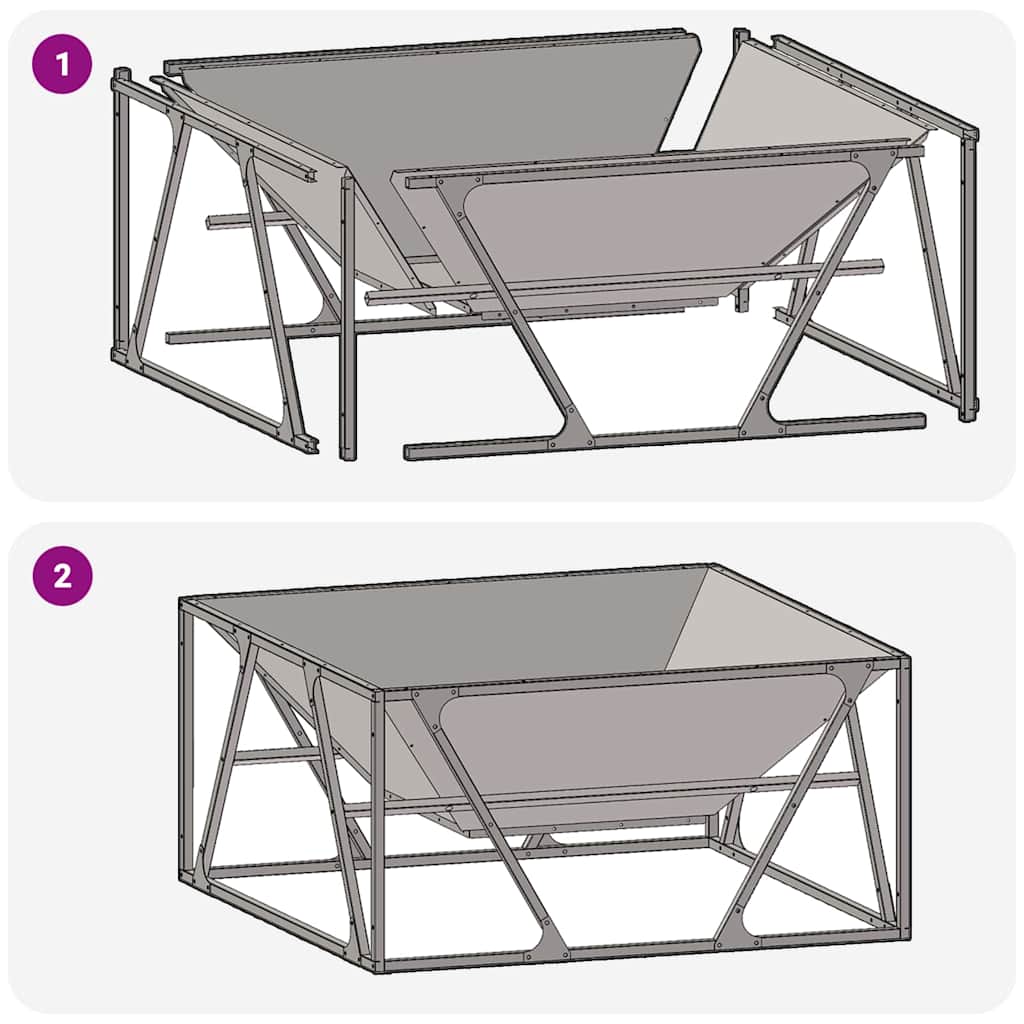 1

2