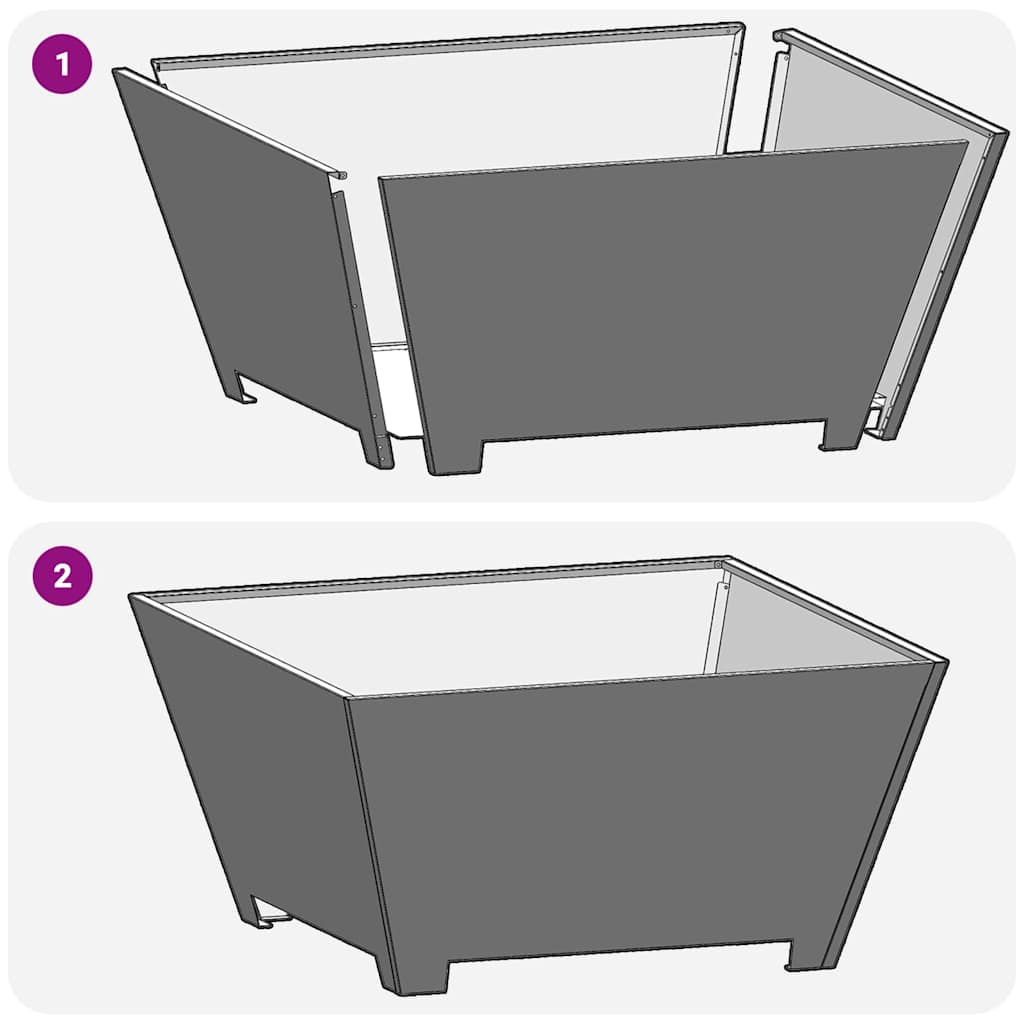 1

2