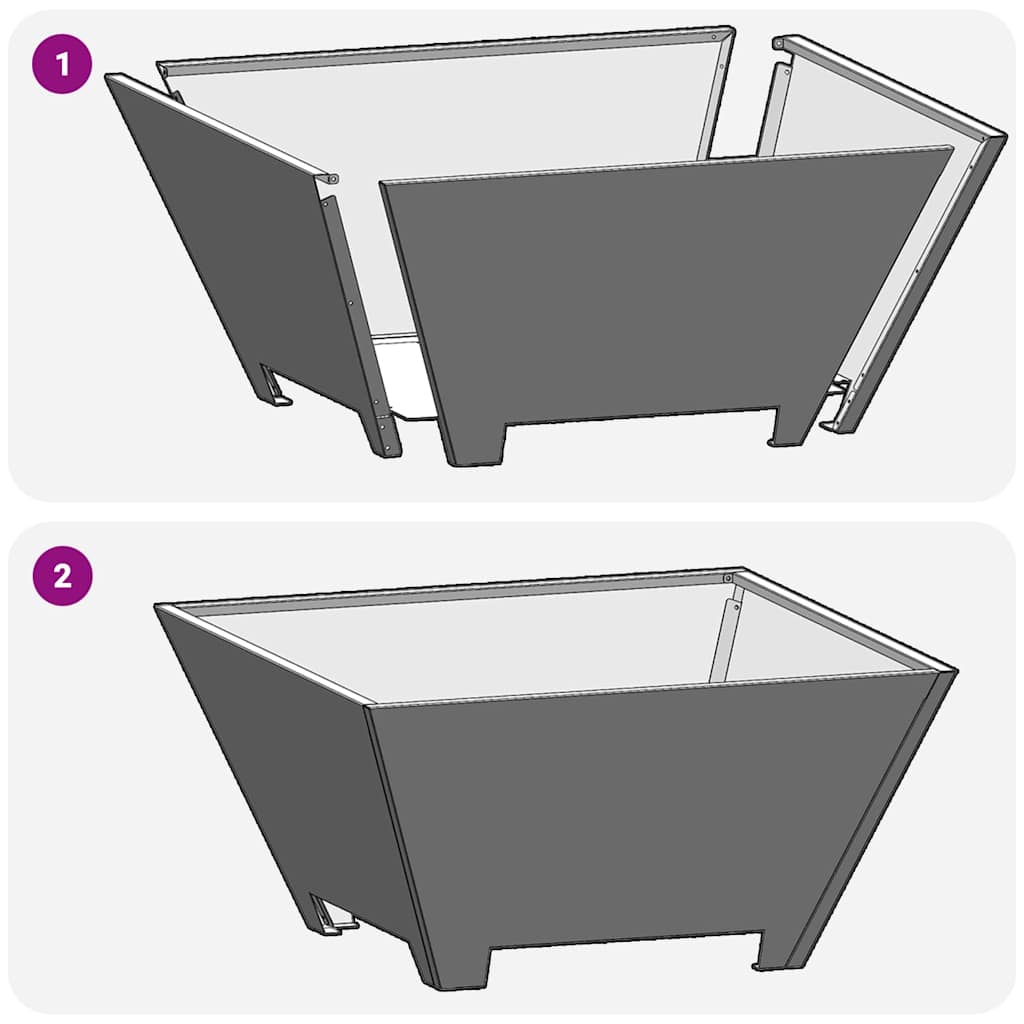 1

2