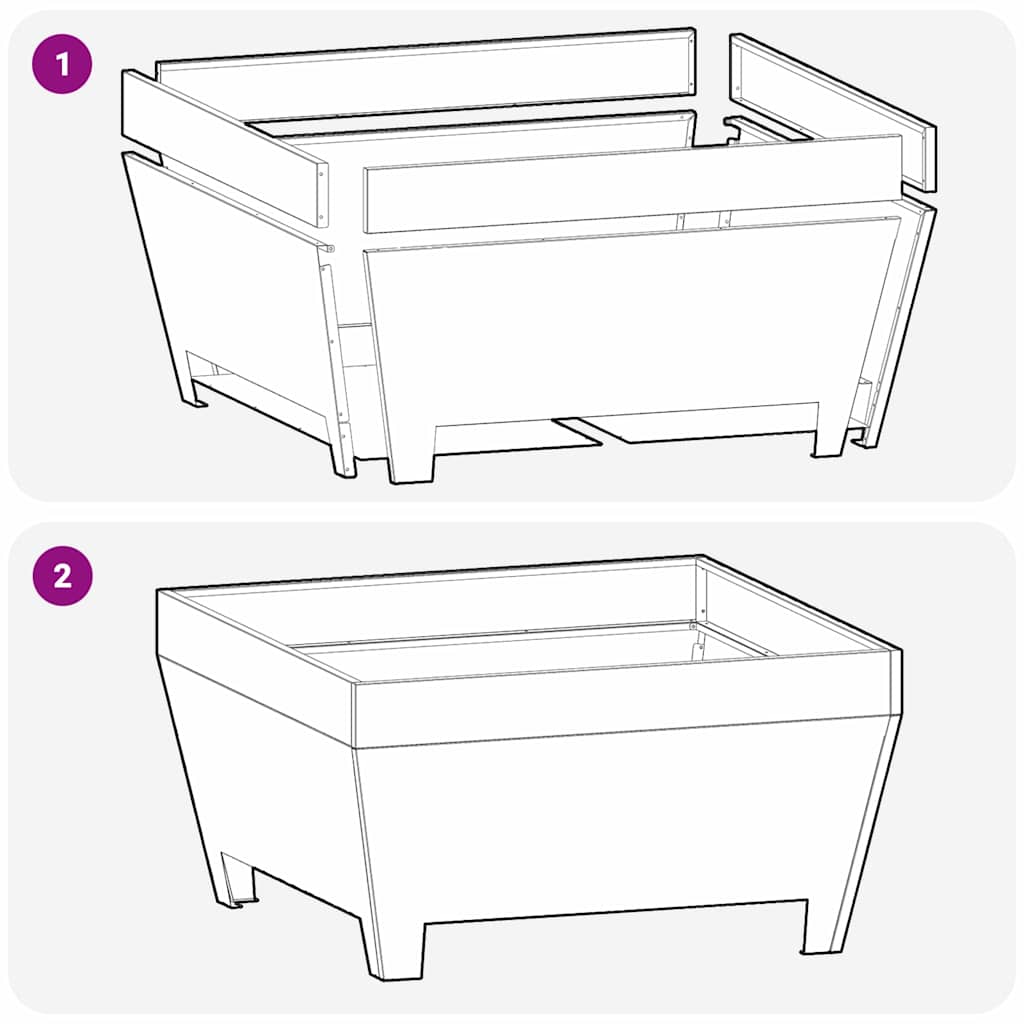 1

2