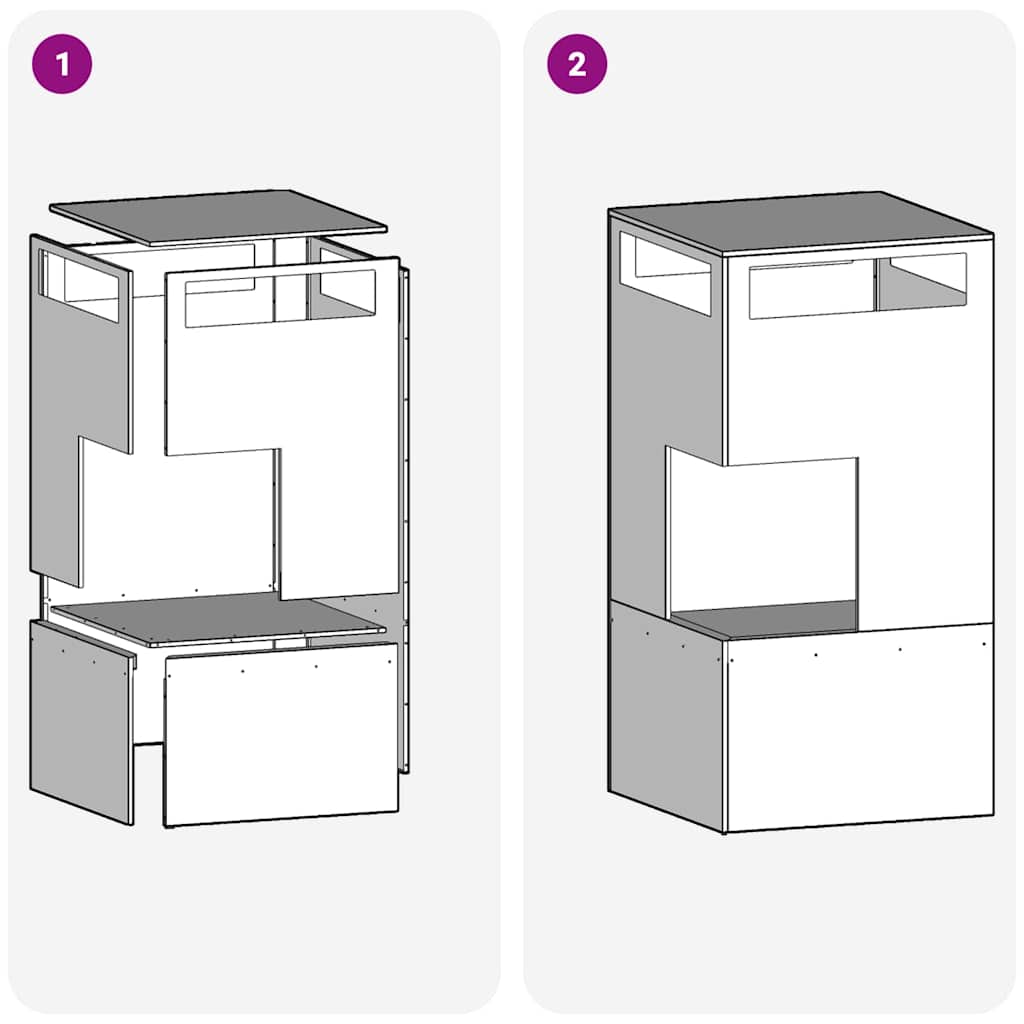 1

2