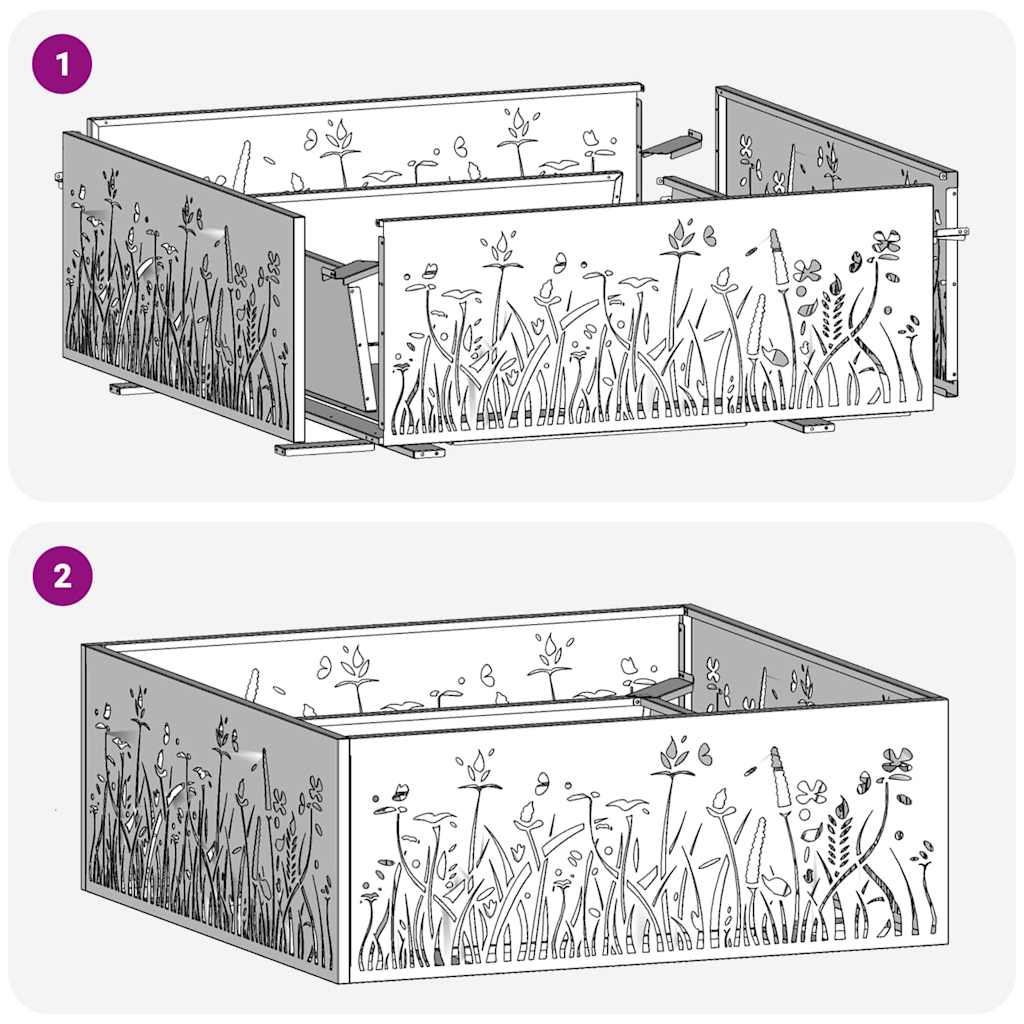 1

2