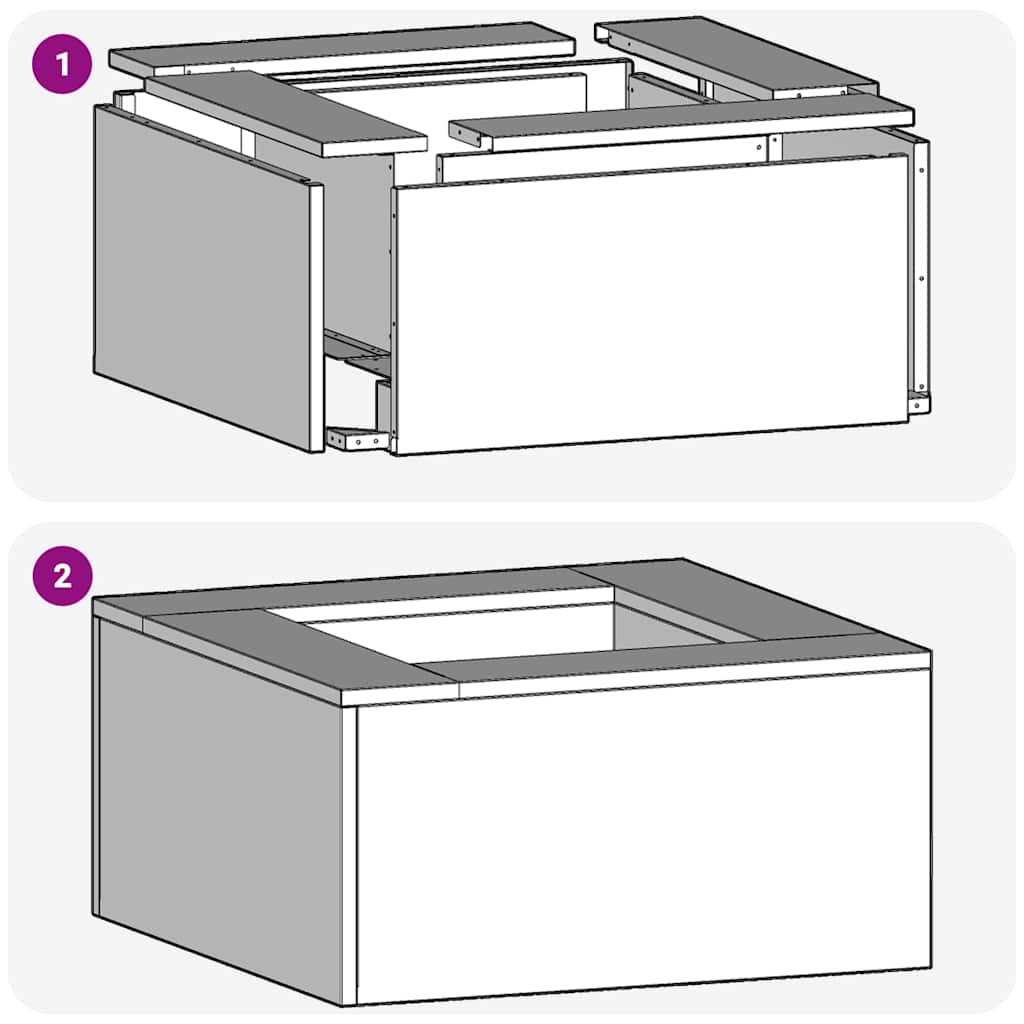 1

2