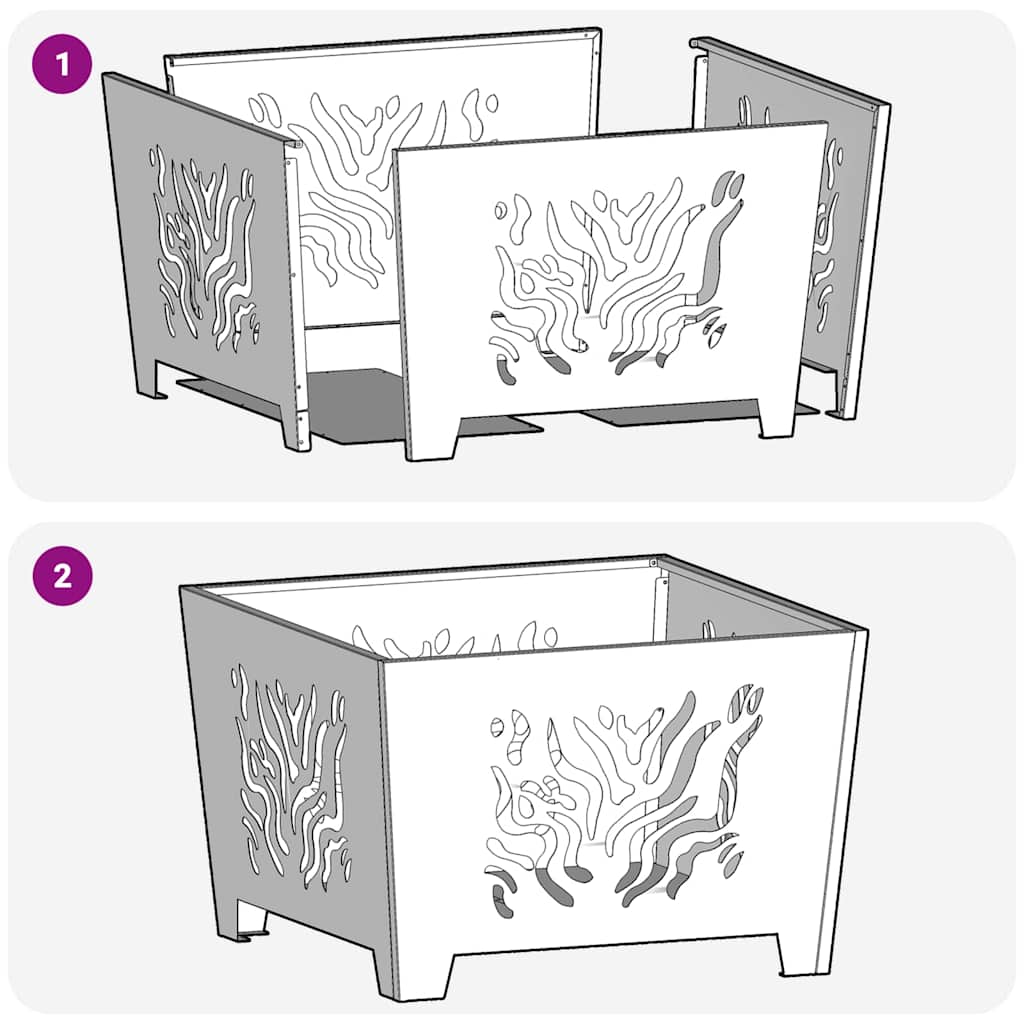 1

2