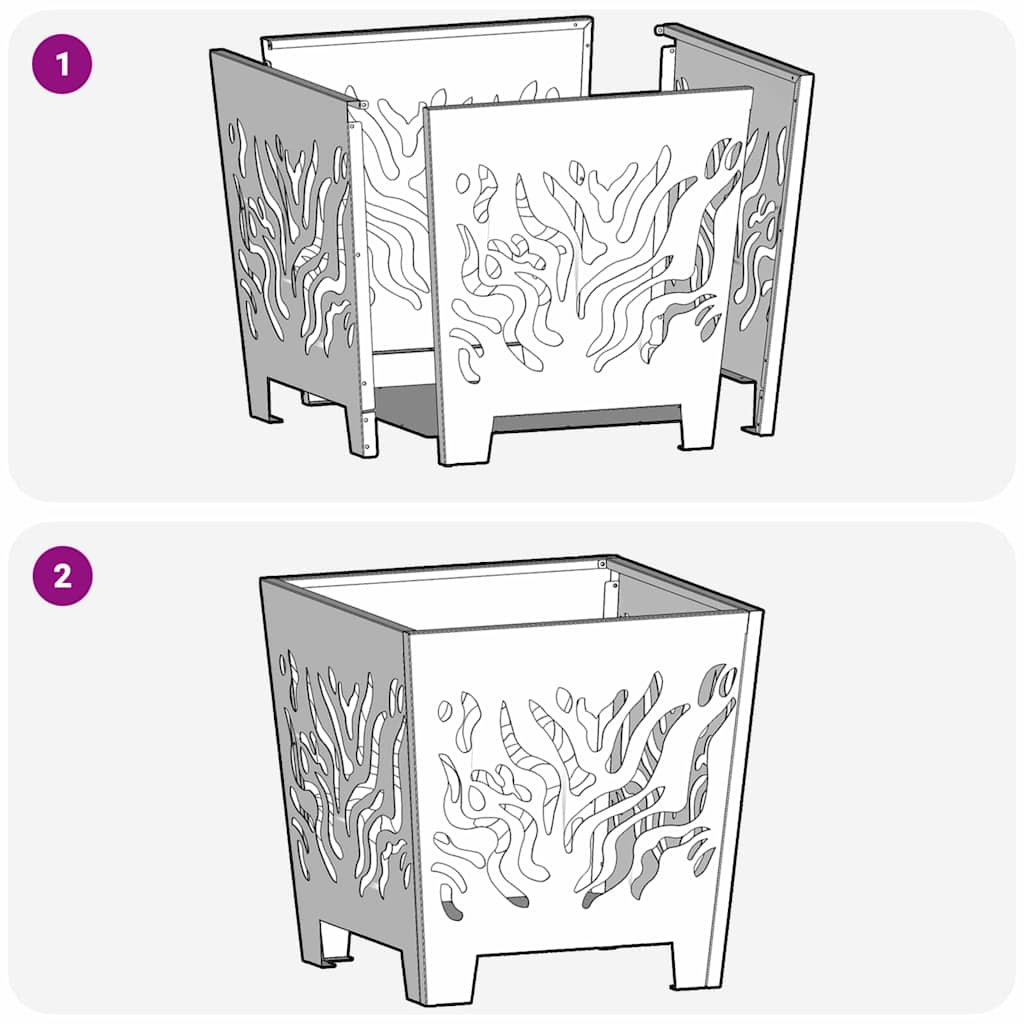 1

2