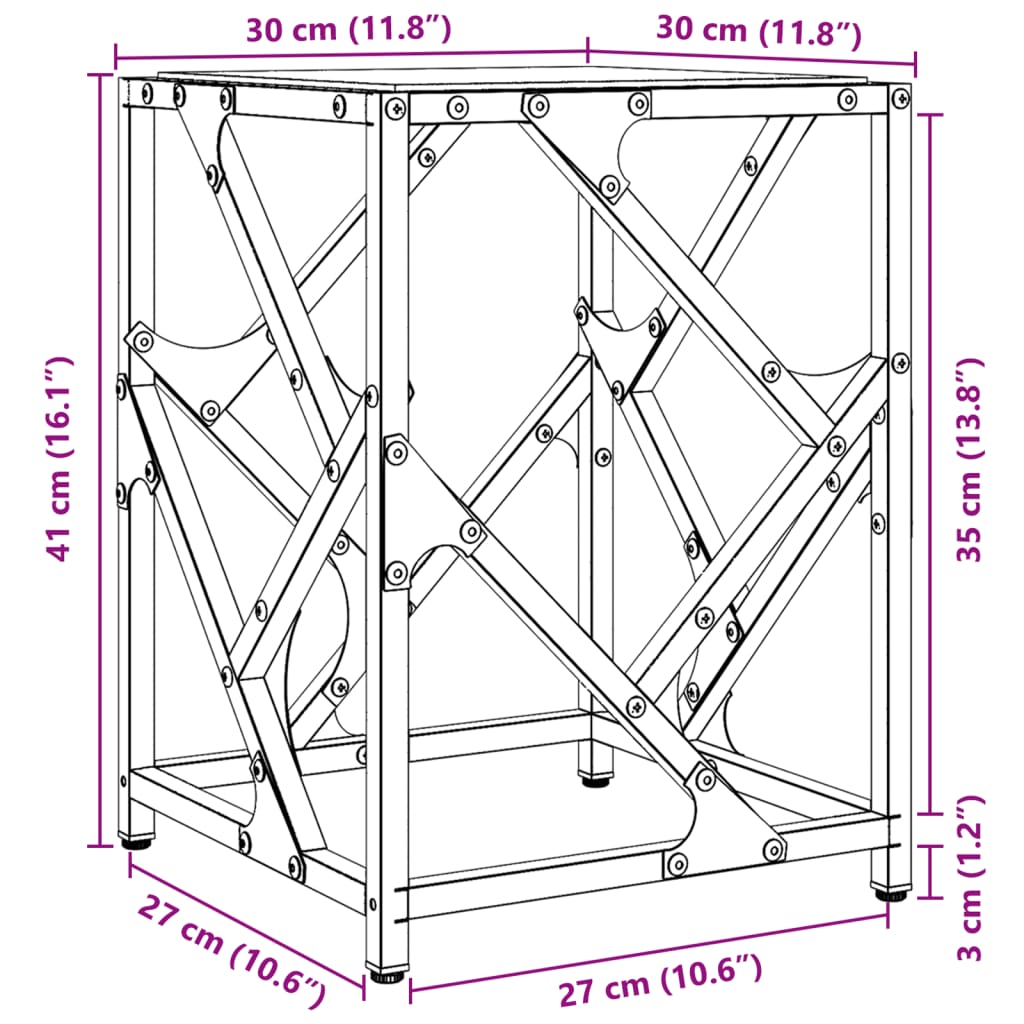 30 cm (11.8″)
30 cm (11.8″)
41 cm (16.1″)
35 cm (13.8″)
3 cm (1.2″)
27 cm (10.6″)
27 cm (10.6″)