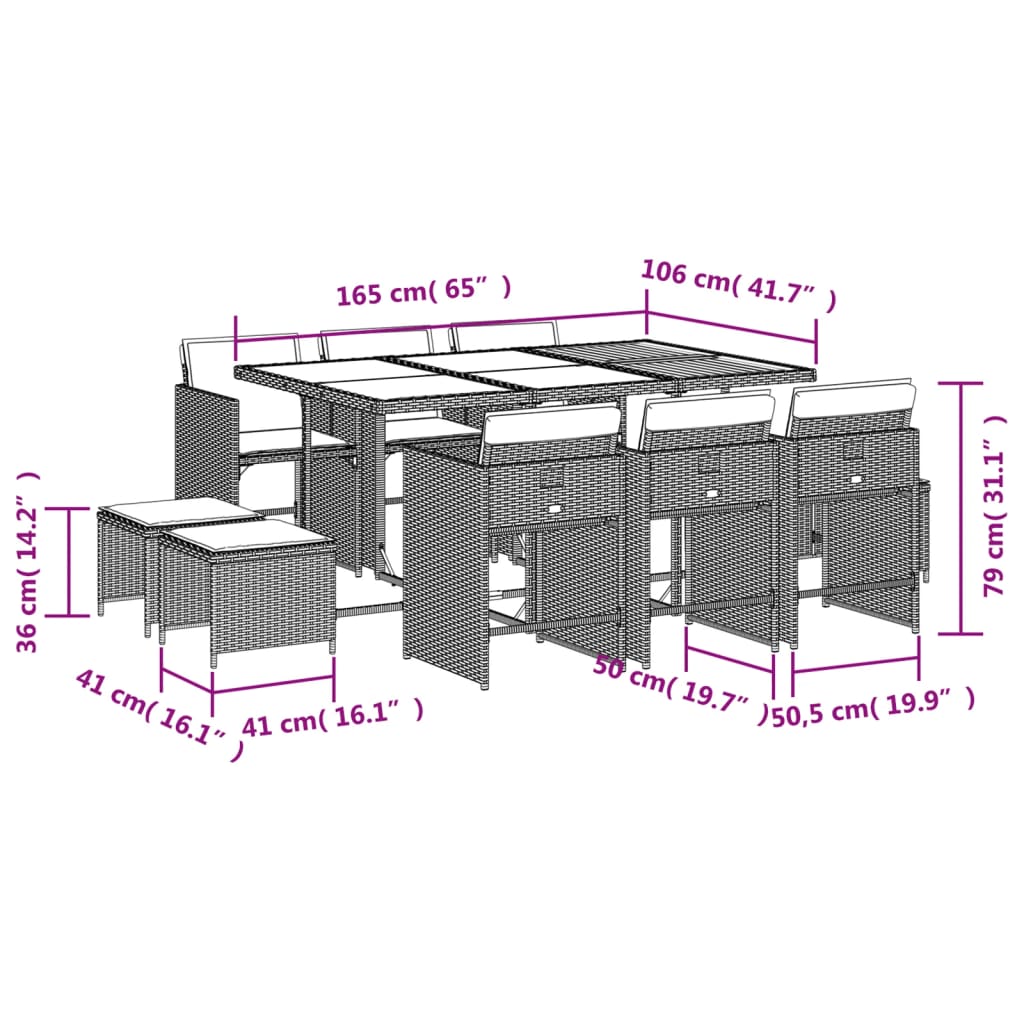 165 cm( 65″ )
106 cm( 41.7″ )
79 cm( 31.1″ )
36 cm( 14.2″ )
41 cm( 16.1″ )
41 cm( 16.1″ )
50 cm( 19.7″ )
50,5 cm( 19.9″ )