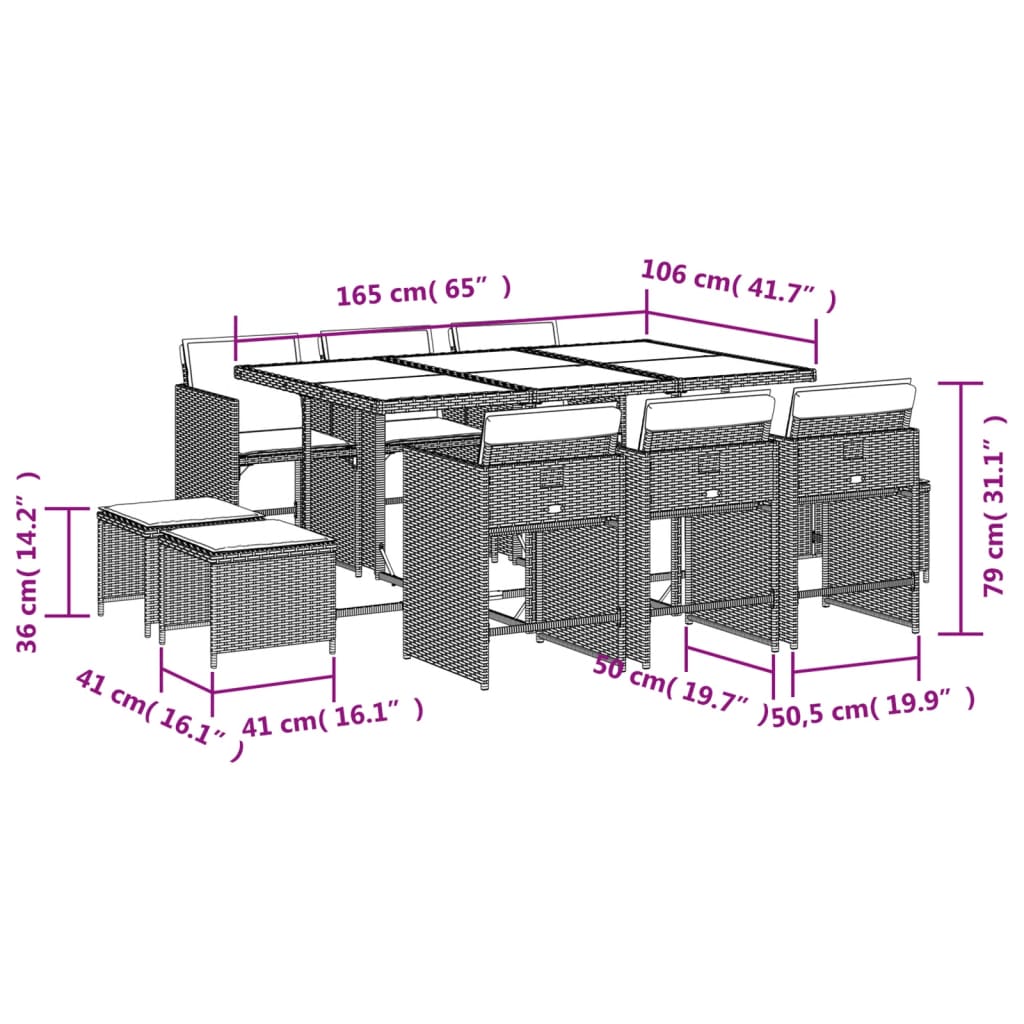 165 cm( 65″ )
106 cm( 41.7″ )
79 cm( 31.1″ )
36 cm( 14.2″ )
41 cm( 16.1″ )
41 cm( 16.1″ )
50 cm( 19.7″ )
50,5 cm( 19.9″ )