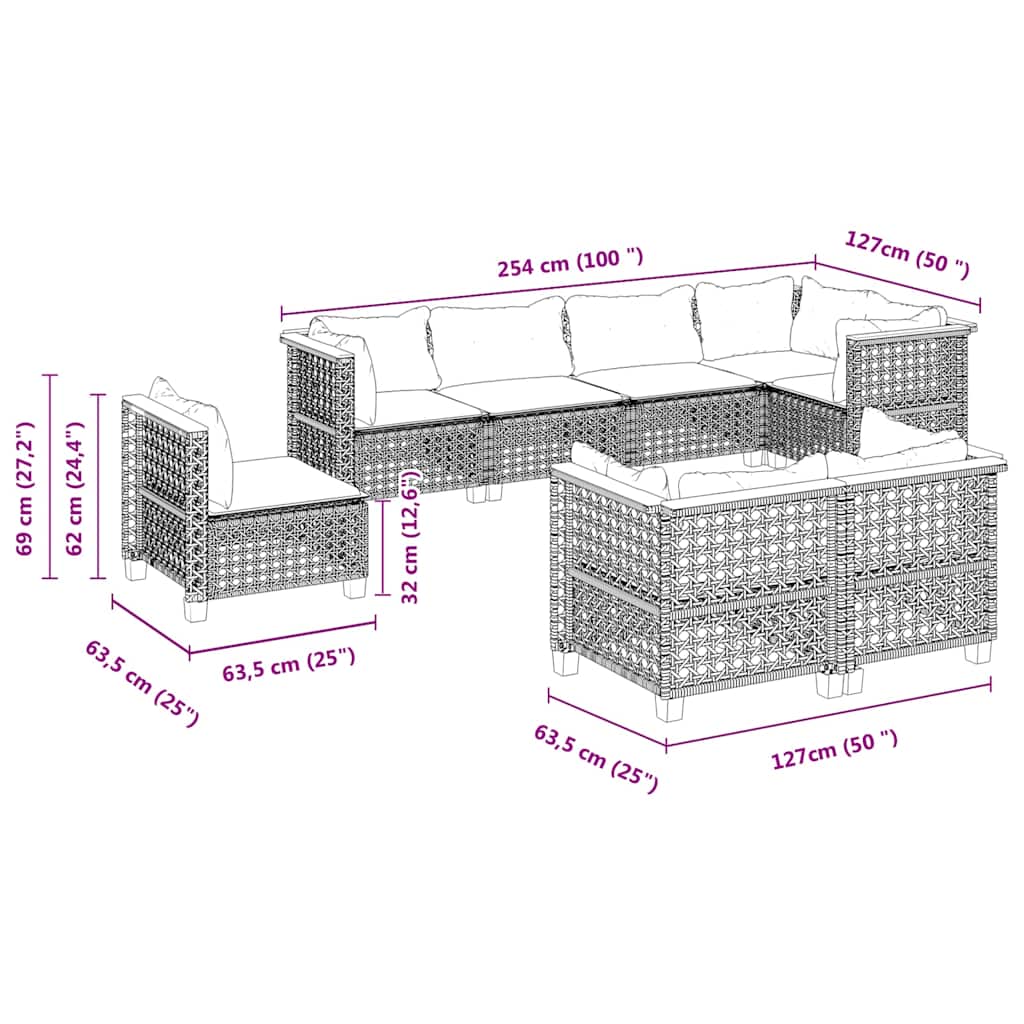 254 cm (100 ")
127cm (50 ")
69 cm (27,2")
62 cm (24,4")
32 cm (12,6")
63,5 cm (25")
63,5 cm (25")
63,5 cm (25")
127cm (50 ")