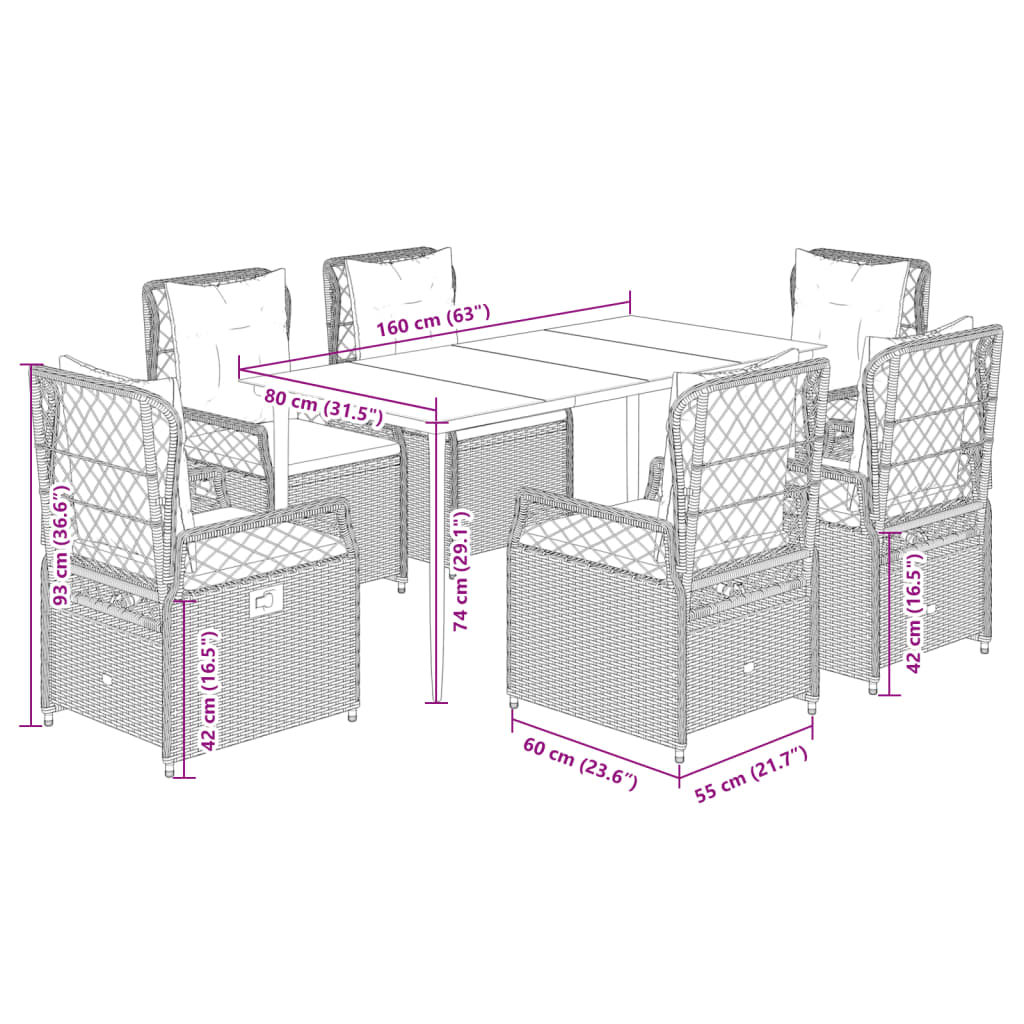 160 cm (63")
80 cm (31.5")
93 cm (36.6")
74 cm (29.1")
42 cm (16.5")
42 cm (16.5")
60 cm (23.6")
55 cm (21.7")