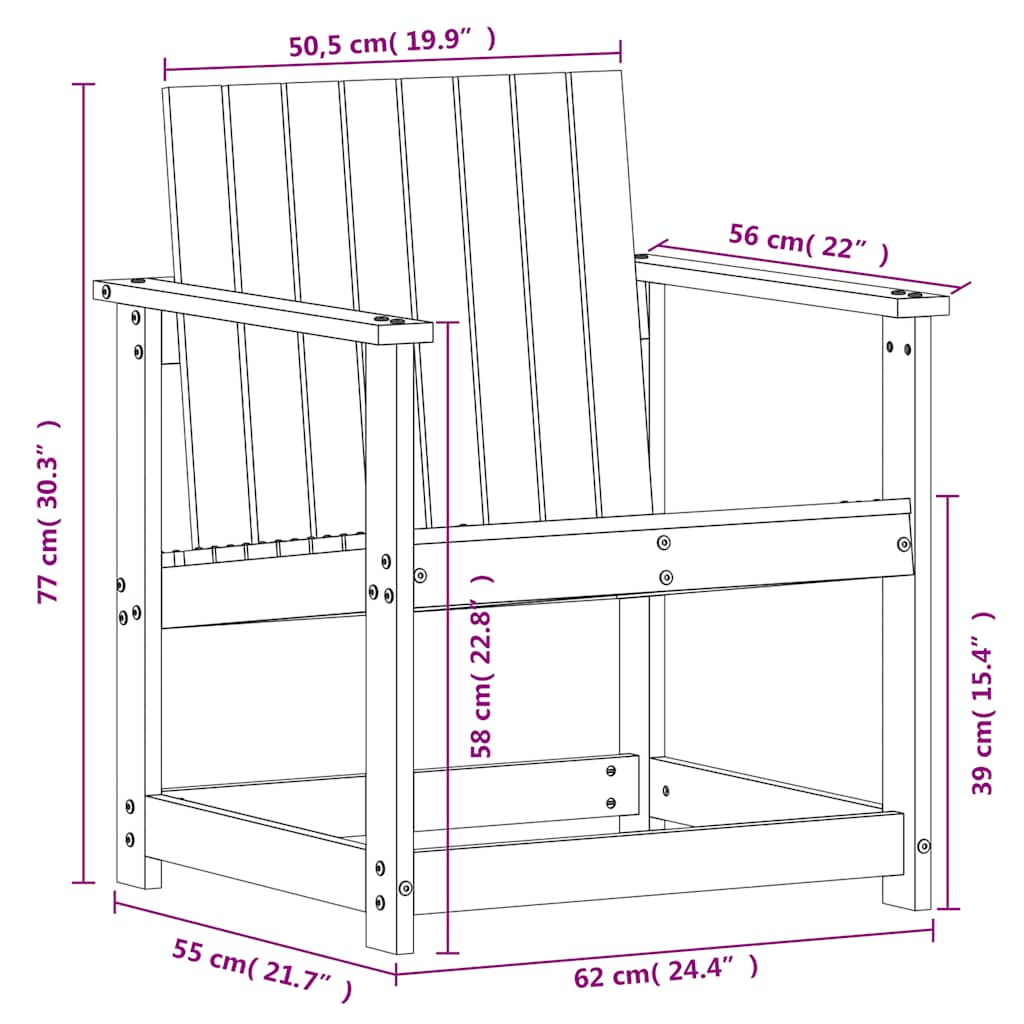 50,5 cm( 19.9″ )

56 cm( 22″ )

77 cm( 30.3″ )

58 cm( 22.8″ )

39 cm( 15.4″ )

55 cm( 21.7″ )

62 cm( 24.4″ )