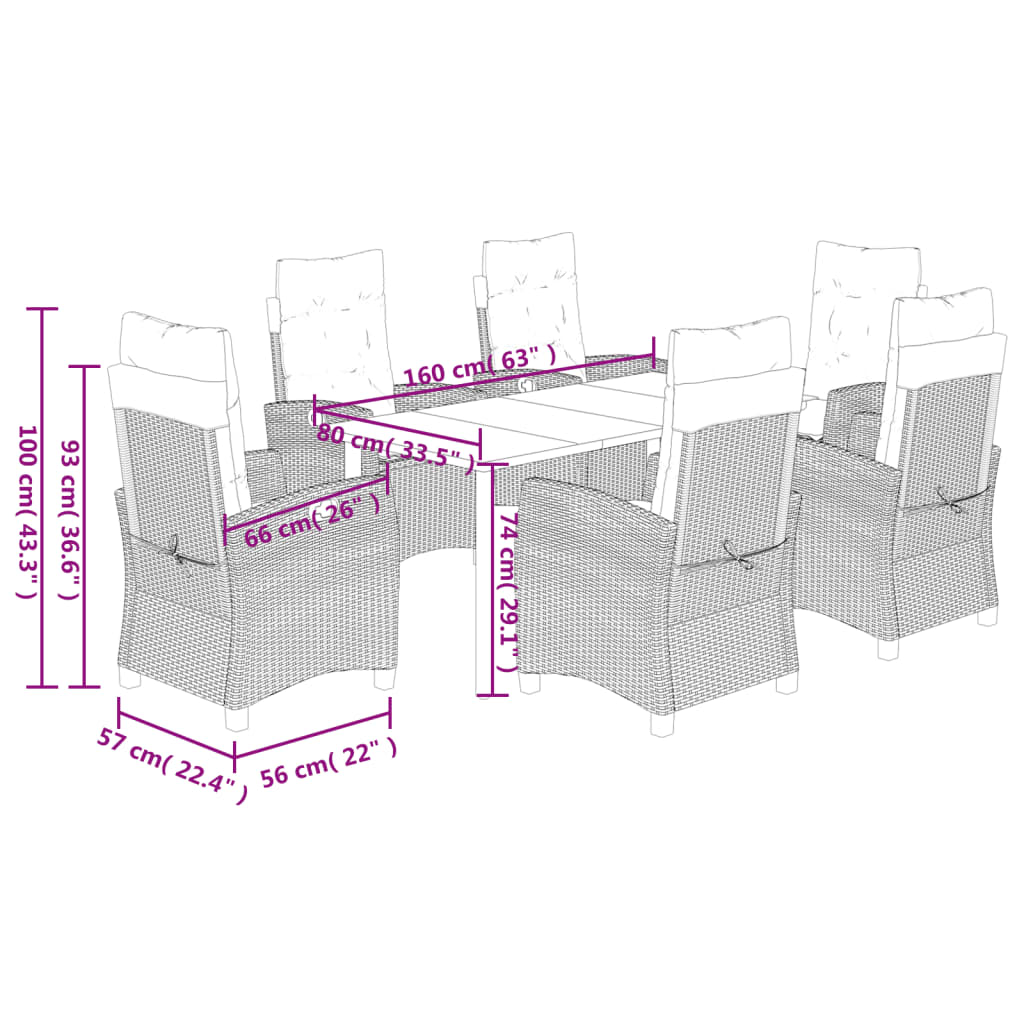 100 cm( 43.3" )
93 cm( 36.6" )
160 cm( 63" )
80 cm( 33.5" )
66 cm( 26" )
74 cm( 29.1" )
57 cm( 22.4" )
56 cm( 22" )