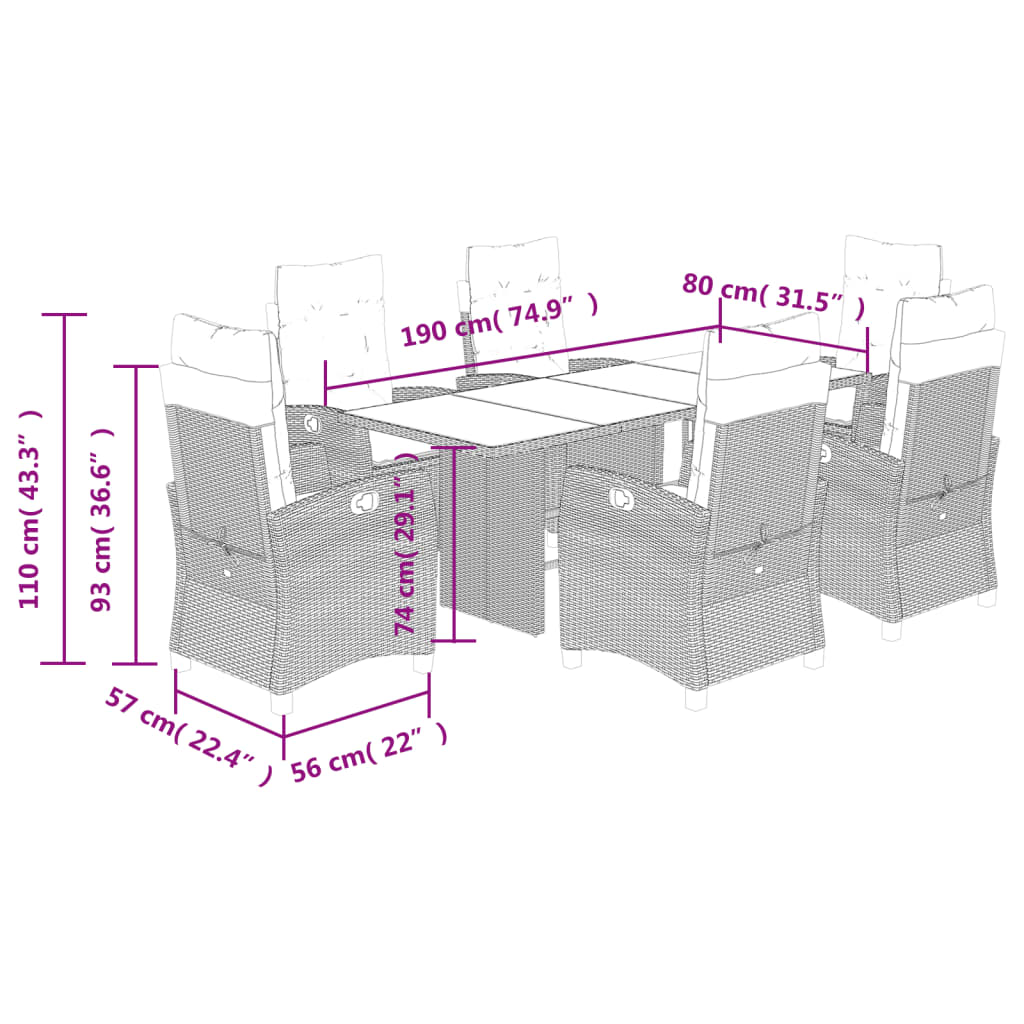 190 cm( 74.9″ )
80 cm( 31.5″ )
110 cm( 43.3″ )
93 cm( 36.6″ )
74 cm( 29.1″ )
57 cm( 22.4″ )
56 cm( 22″ )