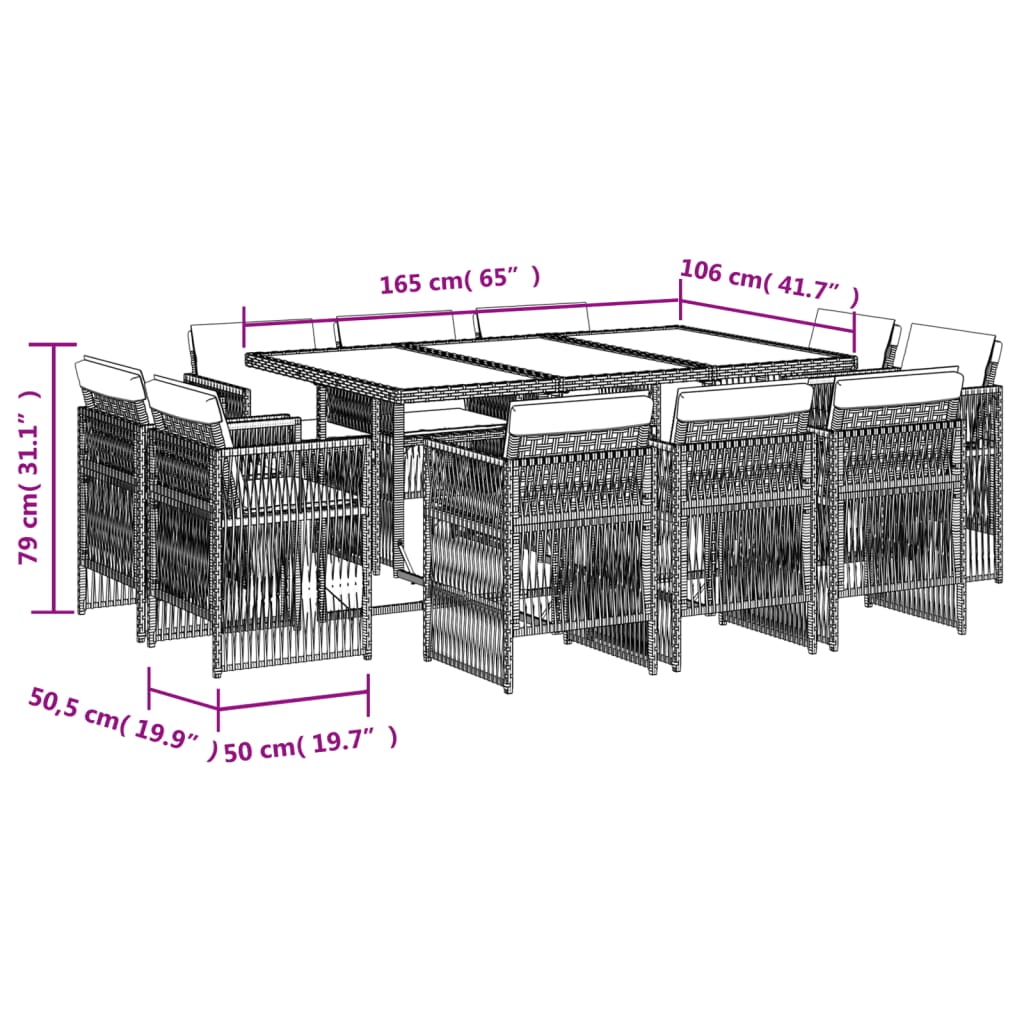 165 cm( 65" )
106 cm( 41.7" )
79 cm( 31.1" )
50,5 cm( 19.9" )
50 cm( 19.7" )