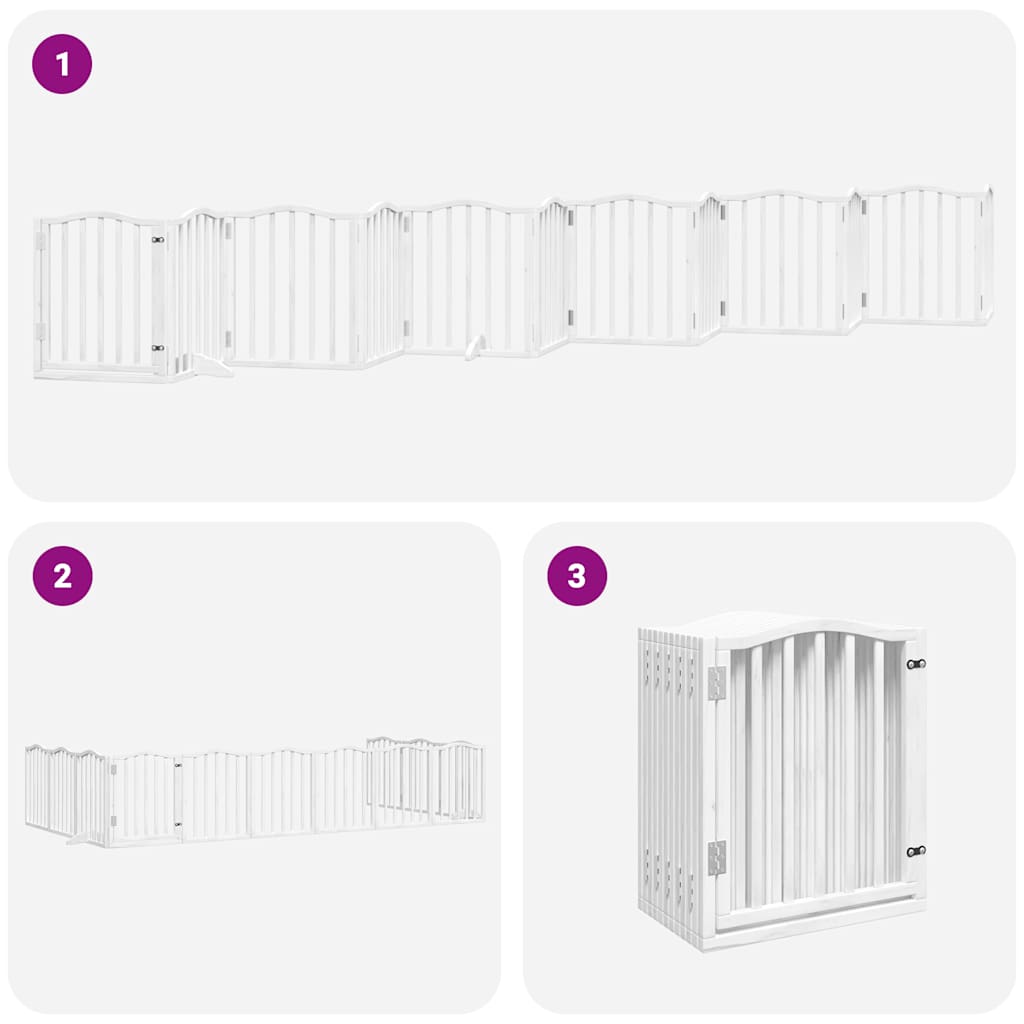 1

2

3