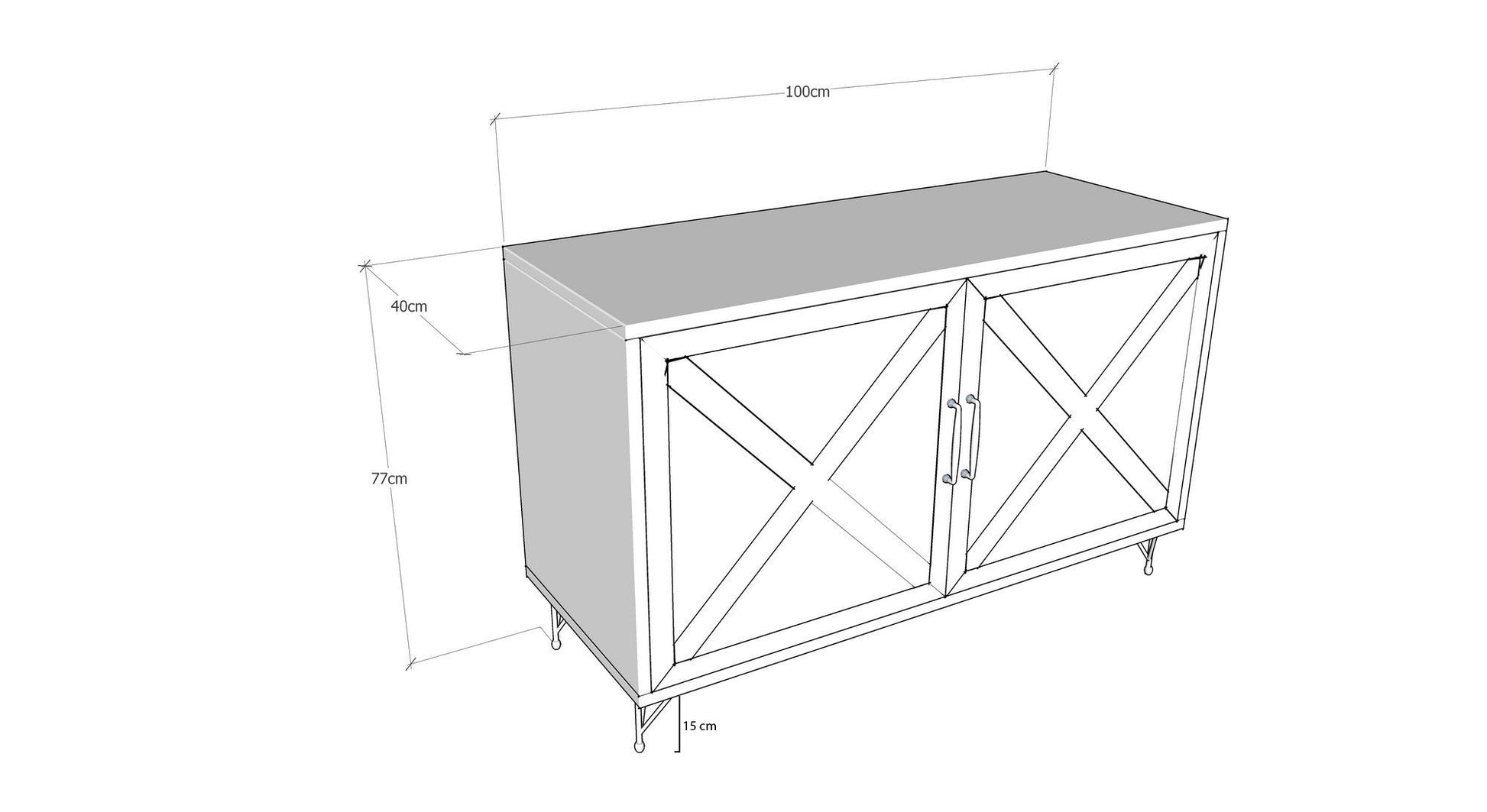 100cm

40cm

77cm

15 cm