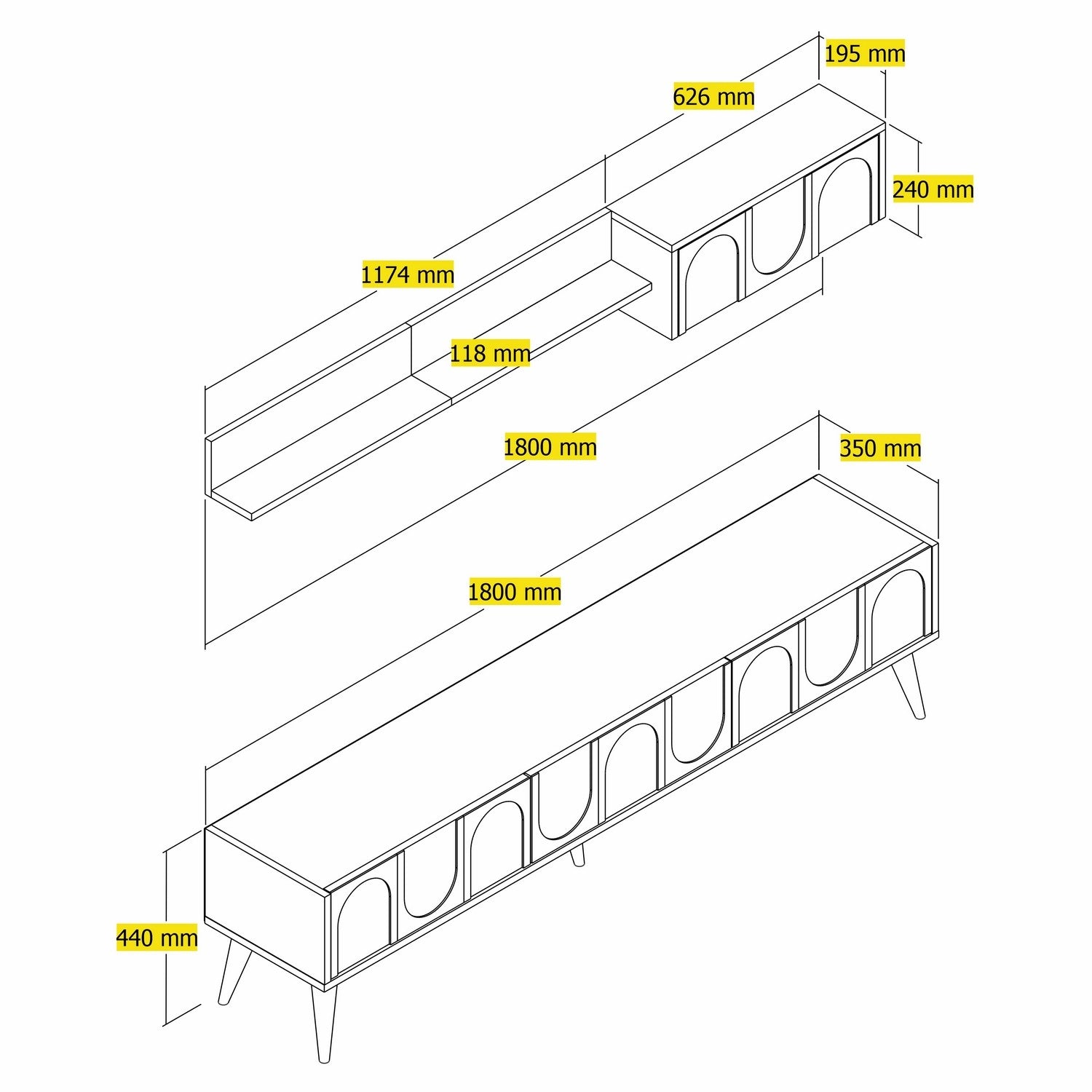 195 mm
626 mm
240 mm
1174 mm
118 mm
1800 mm
350 mm
1800 mm
440 mm