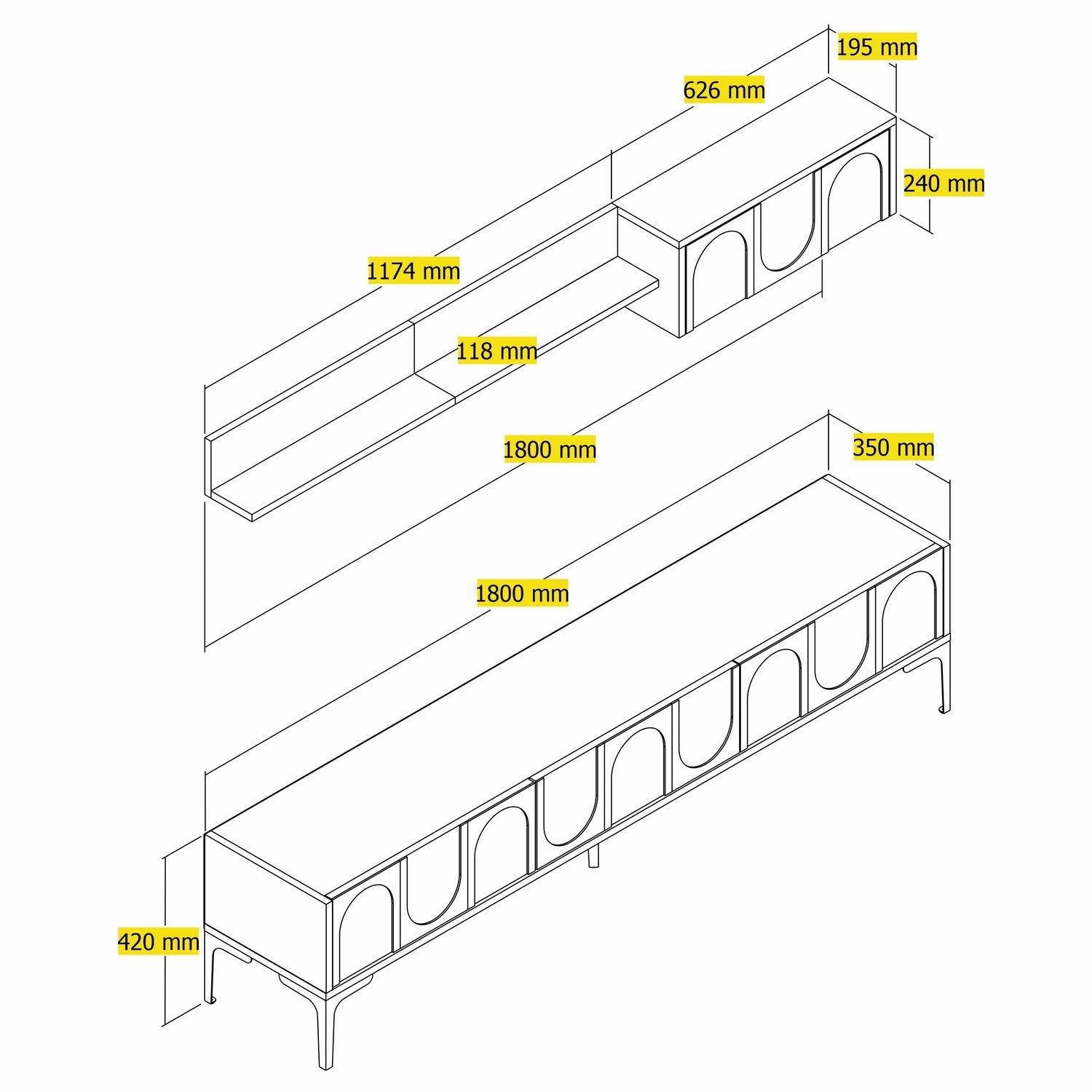 195 mm

626 mm

240 mm

1174 mm

118 mm

1800 mm

350 mm

1800 mm

420 mm