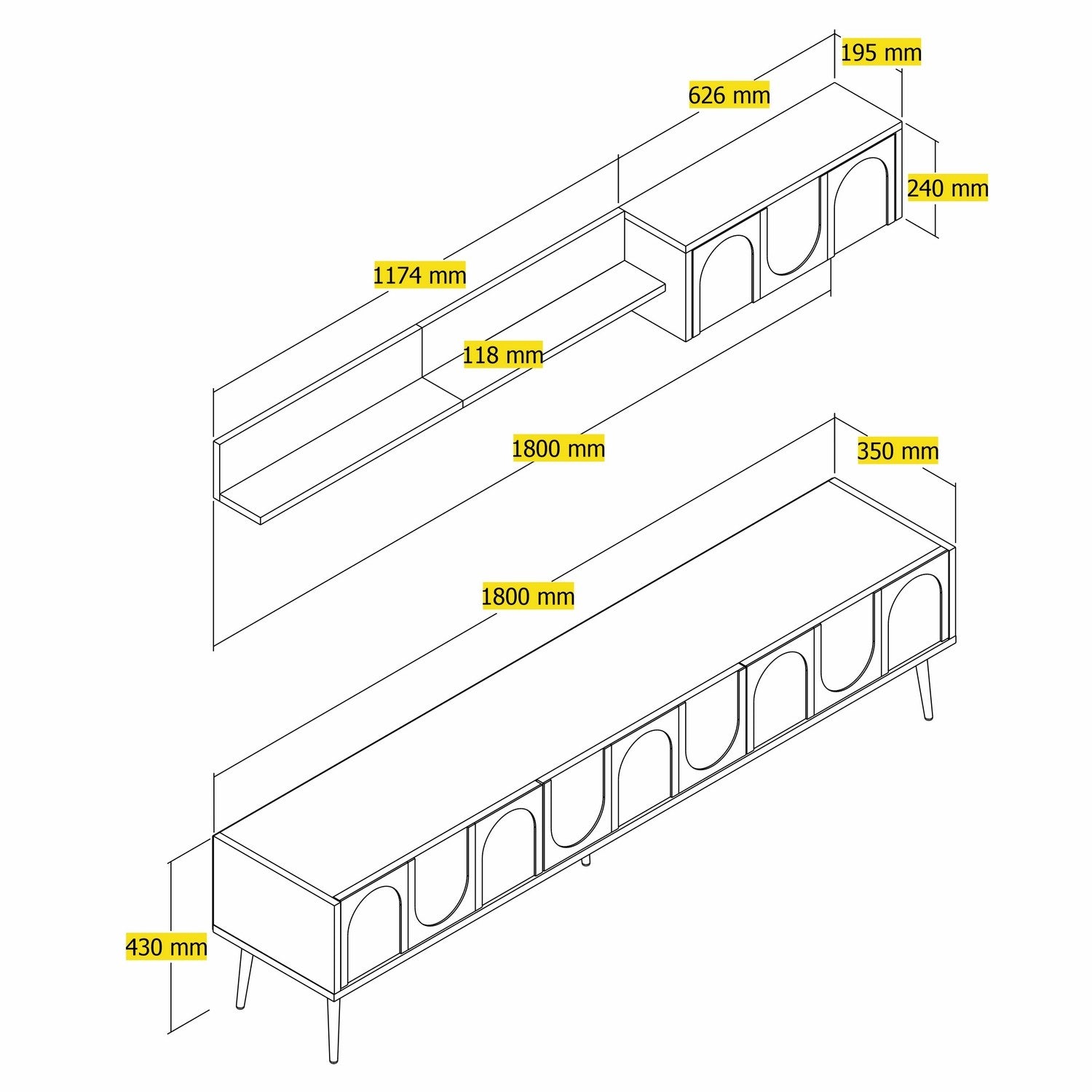 195 mm
626 mm
240 mm
1174 mm
118 mm
1800 mm
350 mm
1800 mm
430 mm