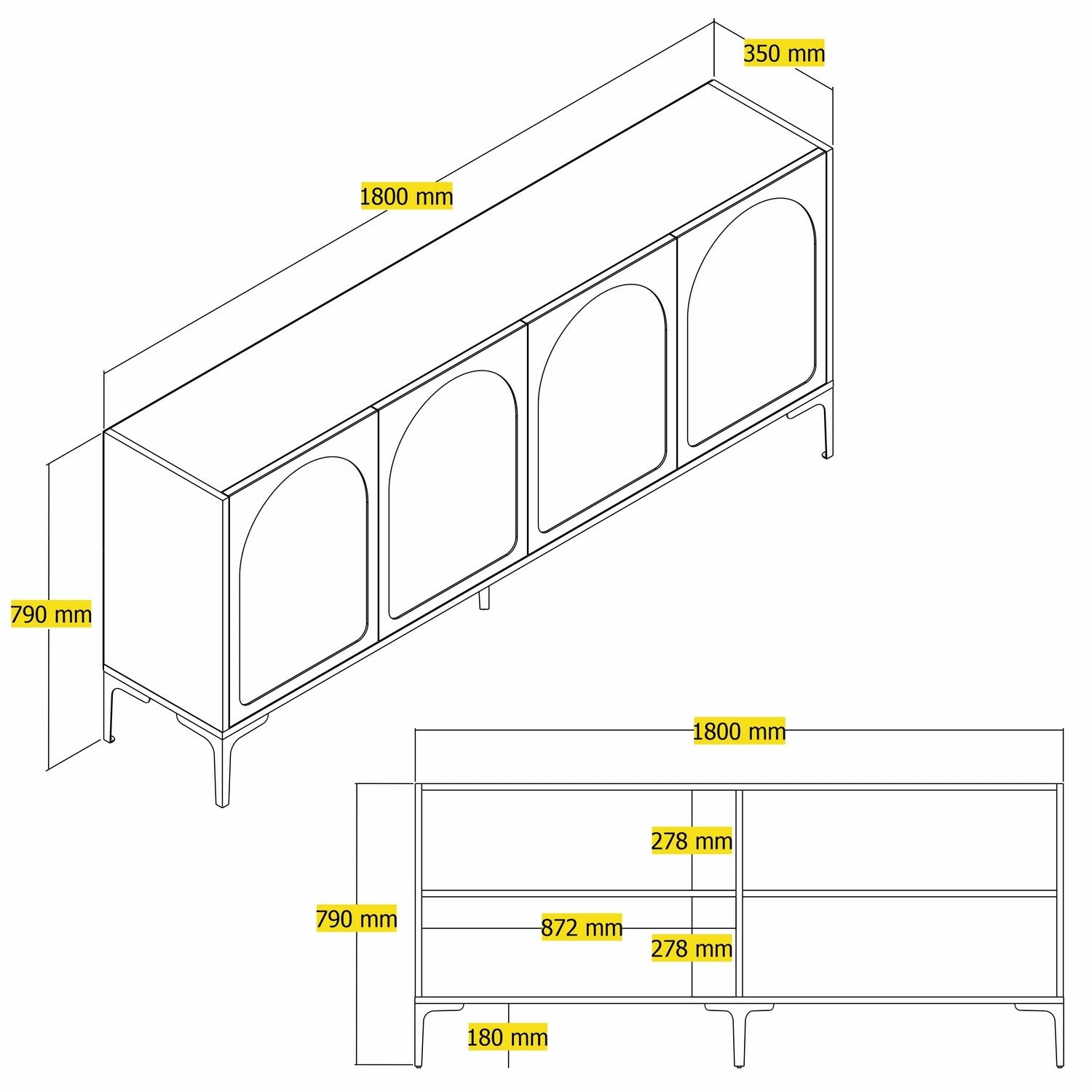 350 mm
1800 mm
790 mm
1800 mm
278 mm
790 mm
872 mm
278 mm
180 mm