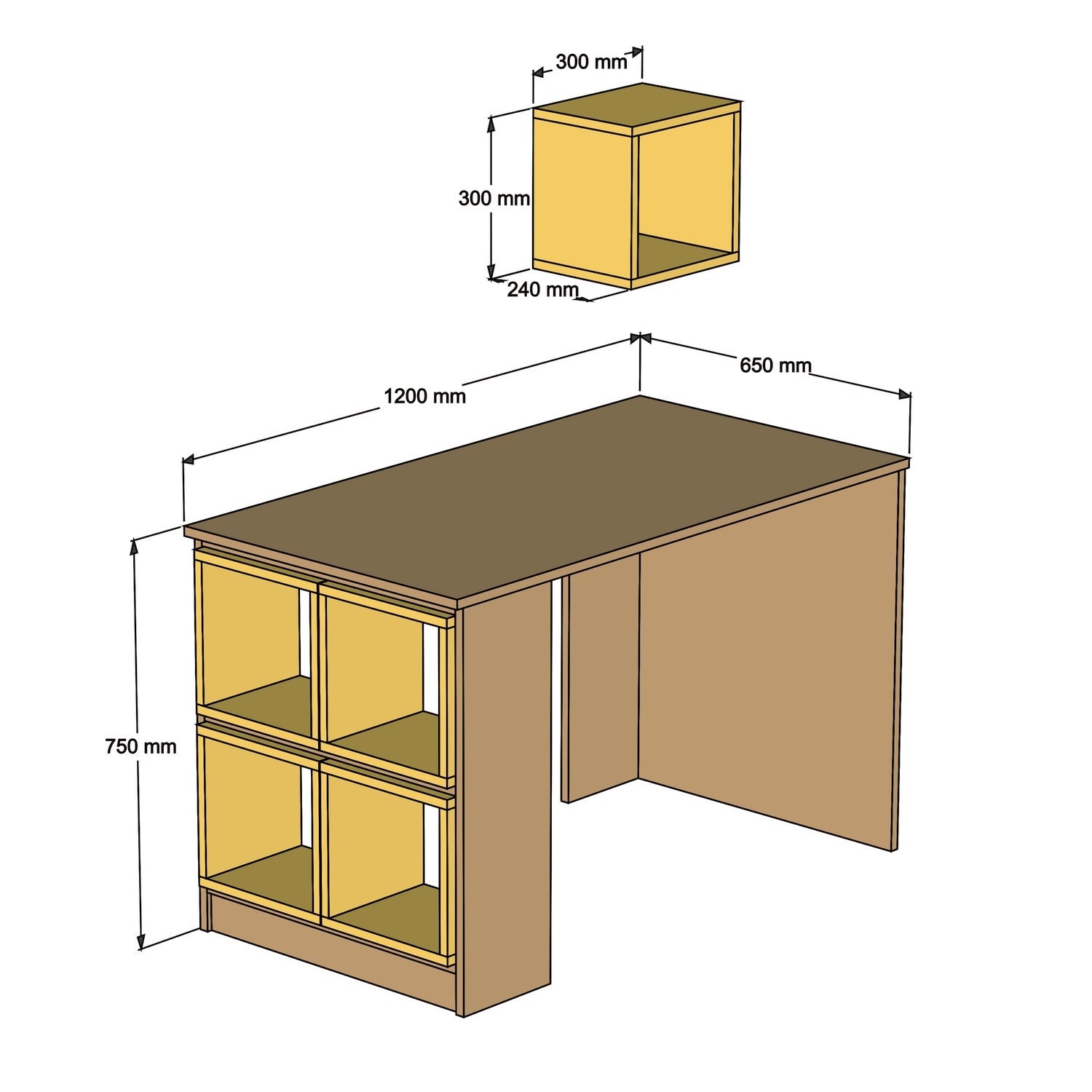 300 mm

300 mm

240 mm

1200 mm

650 mm

750 mm