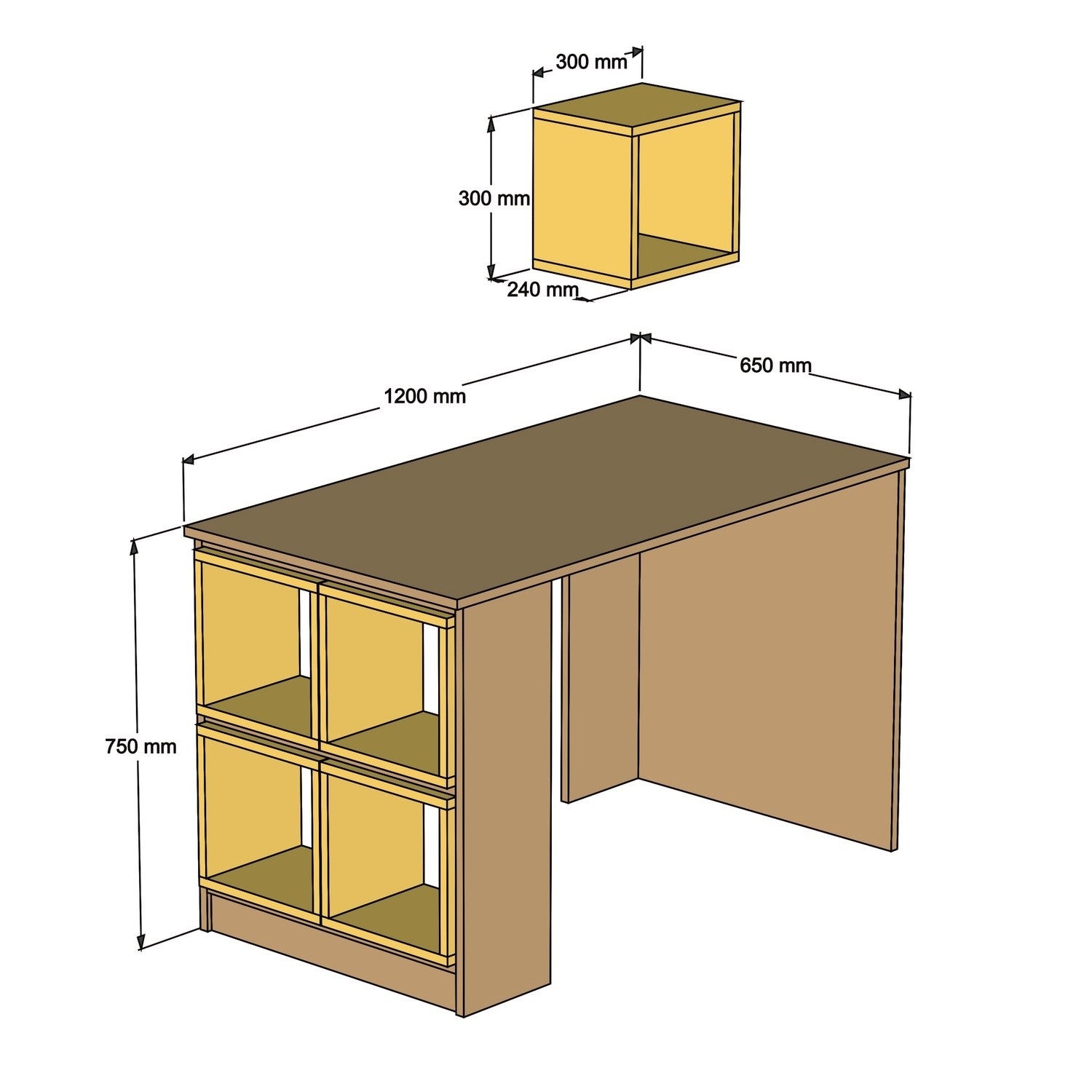 300 mm
300 mm
240 mm
1200 mm
650 mm
750 mm