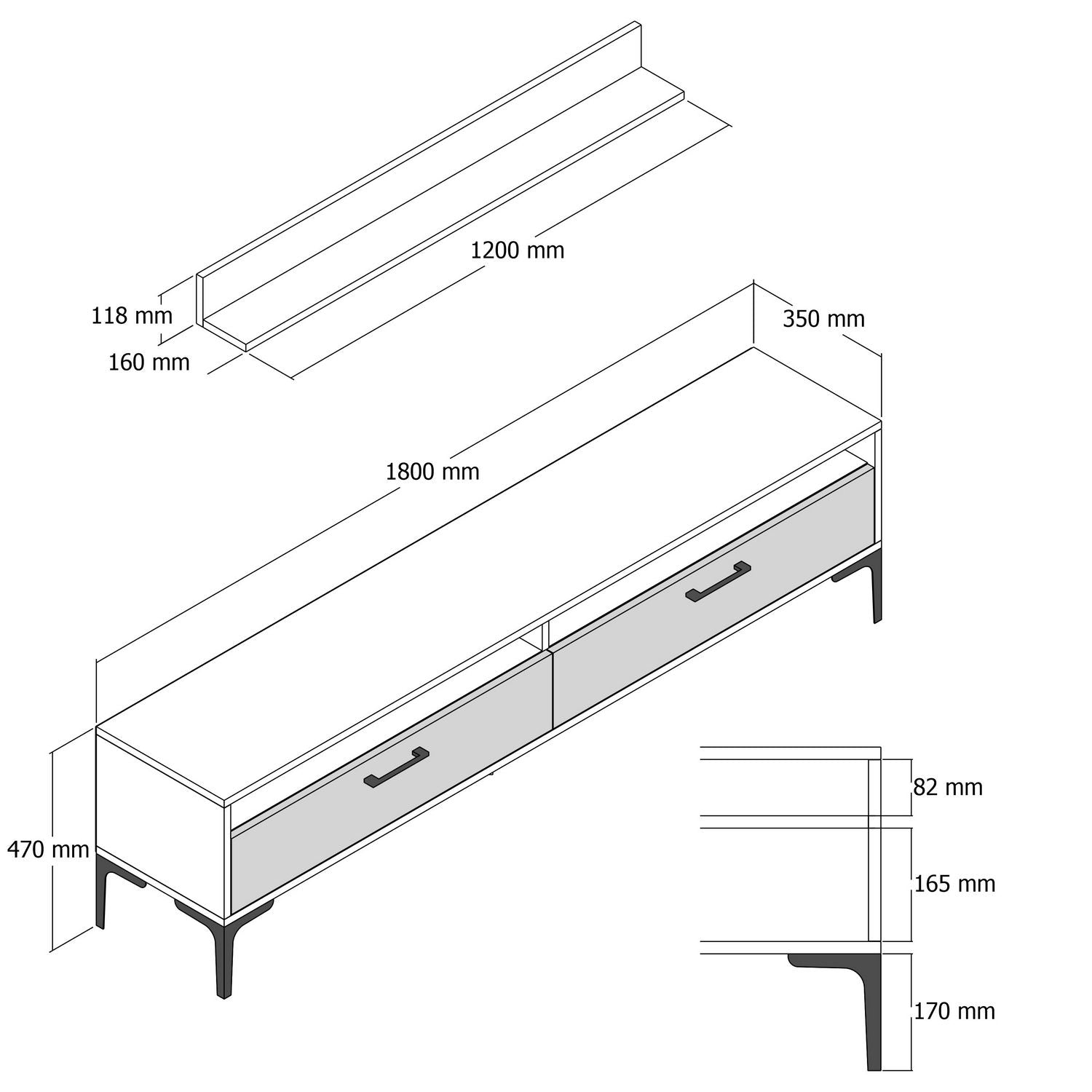 1200 mm
118 mm
160 mm
350 mm
1800 mm
470 mm
82 mm
165 mm
170 mm