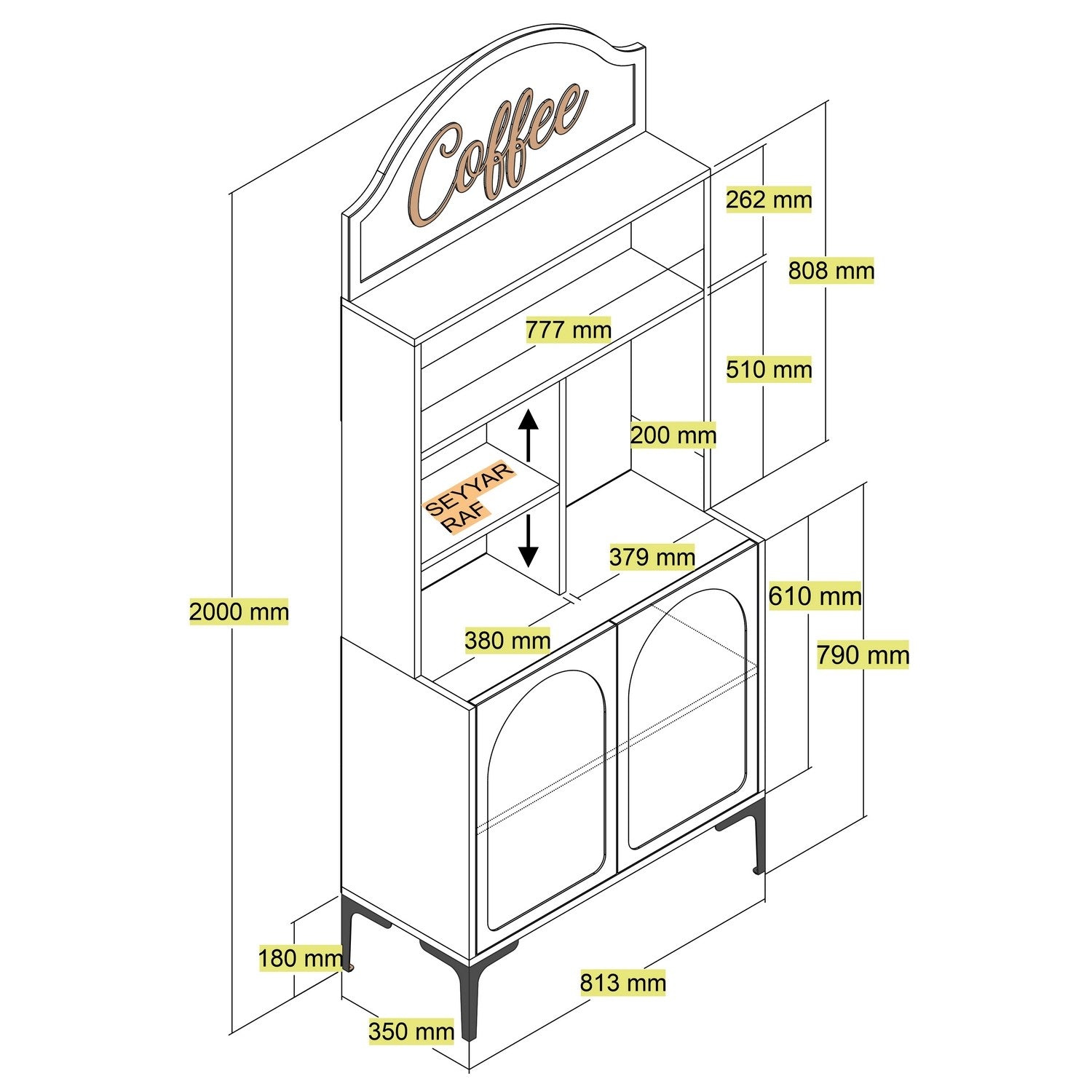 Coffee

262 mm

808 mm

777 mm

510 mm

200 mm

SEYYAR RAF

379 mm

610 mm

2000 mm

380 mm

790 mm

180 mm

813 mm

350 mm