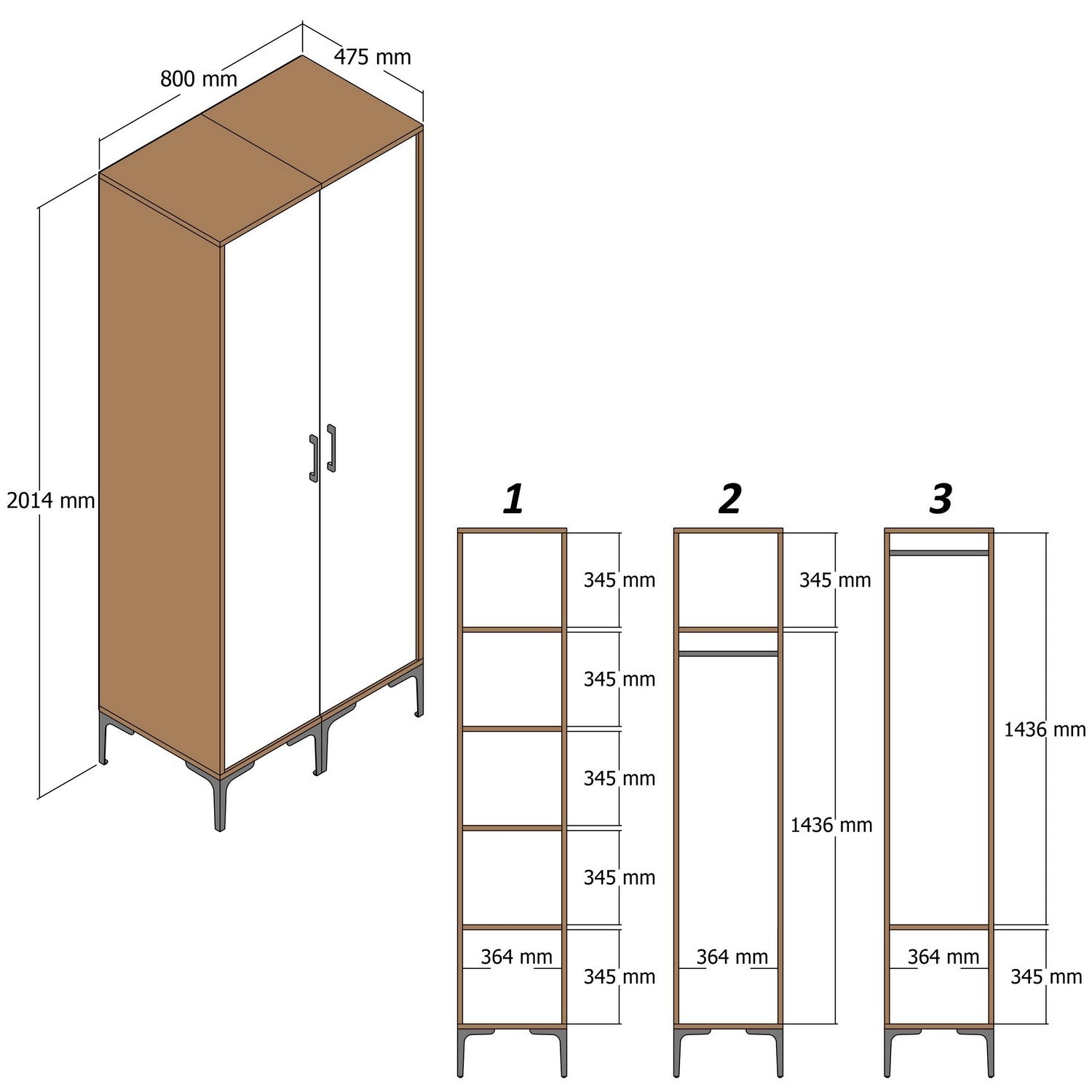 800 mm
475 mm
2014 mm

1
345 mm
345 mm
345 mm
345 mm
364 mm
345 mm

2
345 mm
1436 mm
364 mm

3
1436 mm
364 mm
345 mm